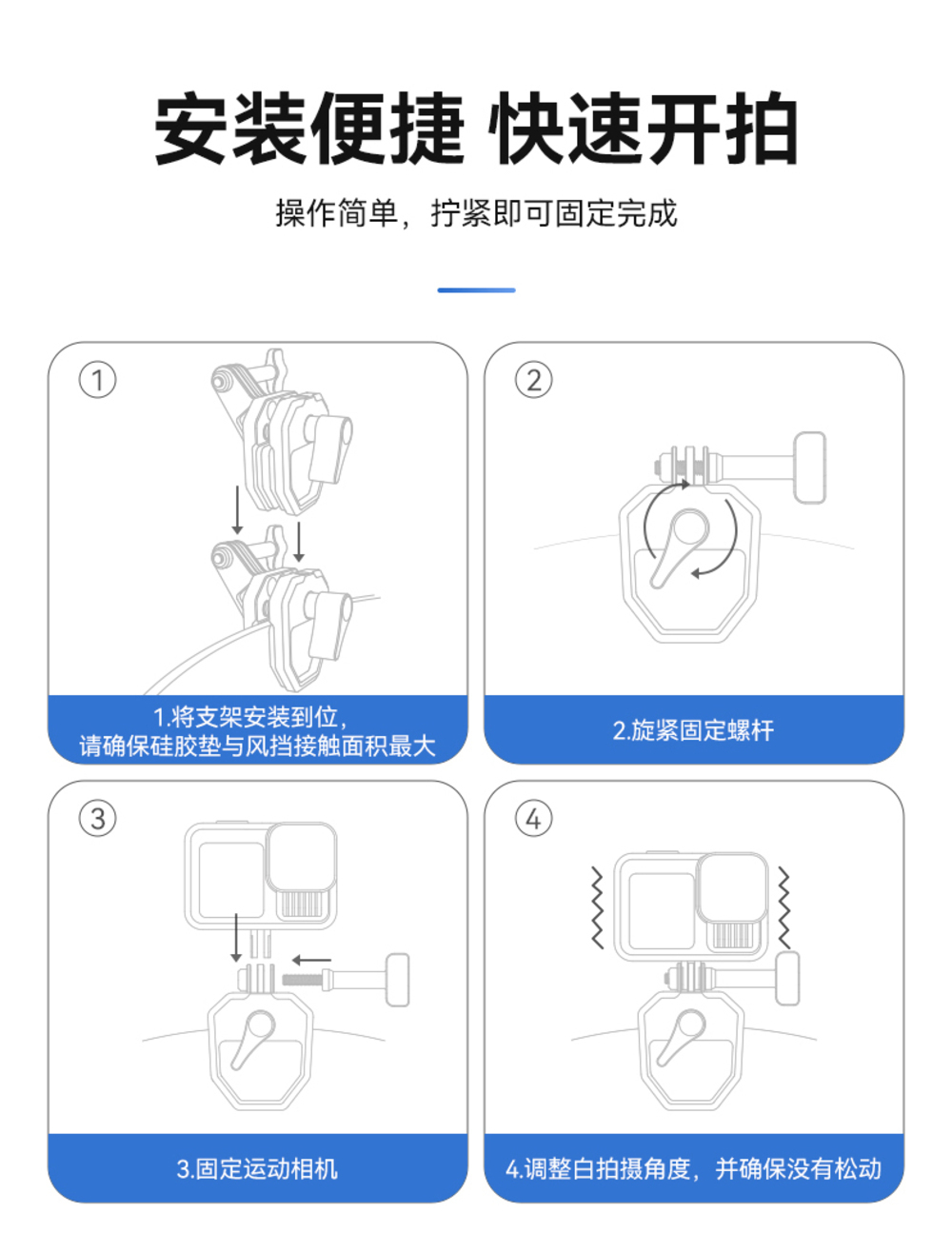 安装便捷 快速开拍

操作简单，拧紧即可固定完成

①

1.将支架安装到位，
请确保硅胶垫与风挡接触面积最大

②

2.旋紧固定螺杆

③

3.固定运动相机

④

4.调整白拍摄角度，并确保没有松动