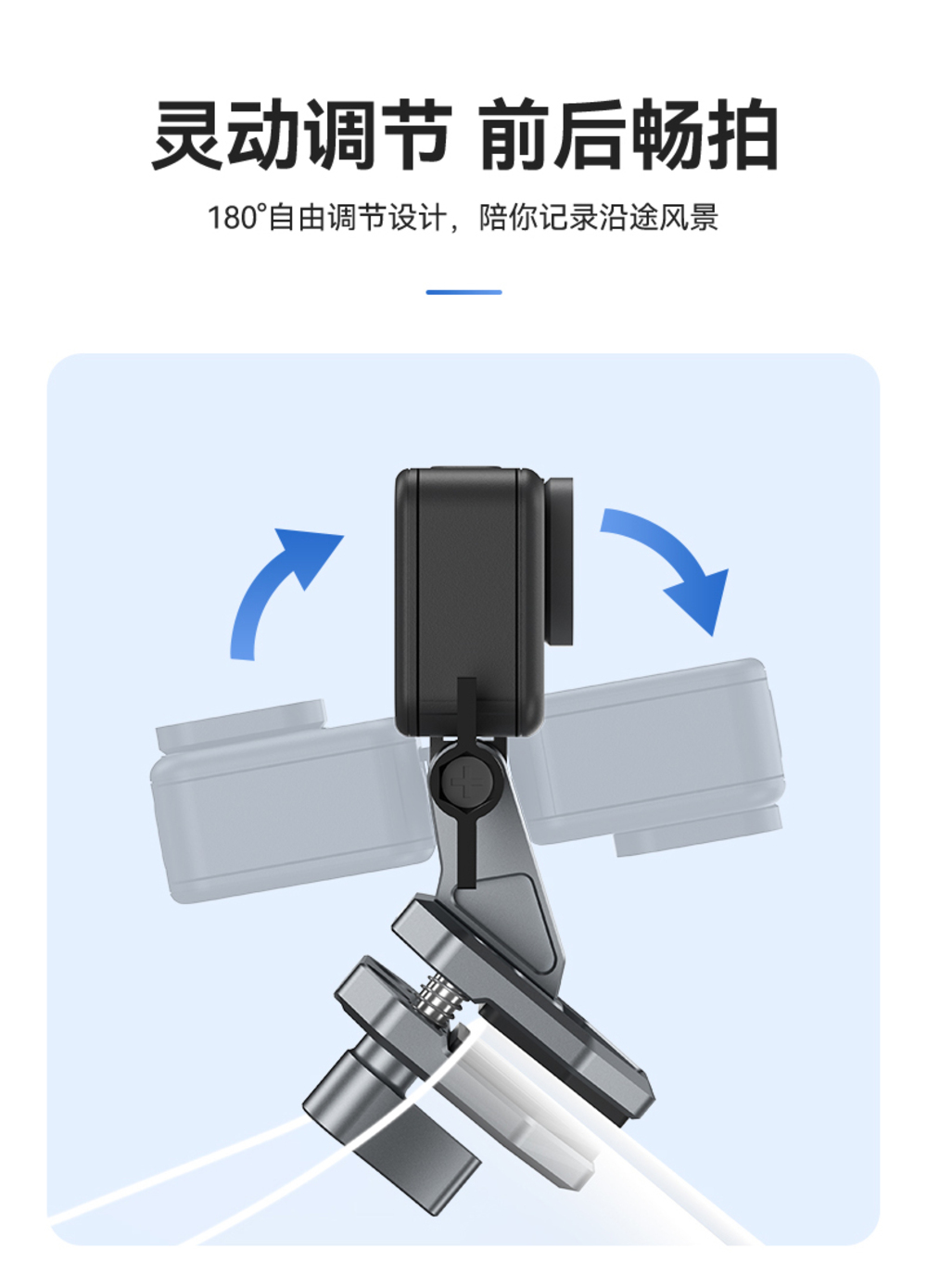 灵动调节 前后畅拍

180°自由调节设计，陪你记录沿途风景