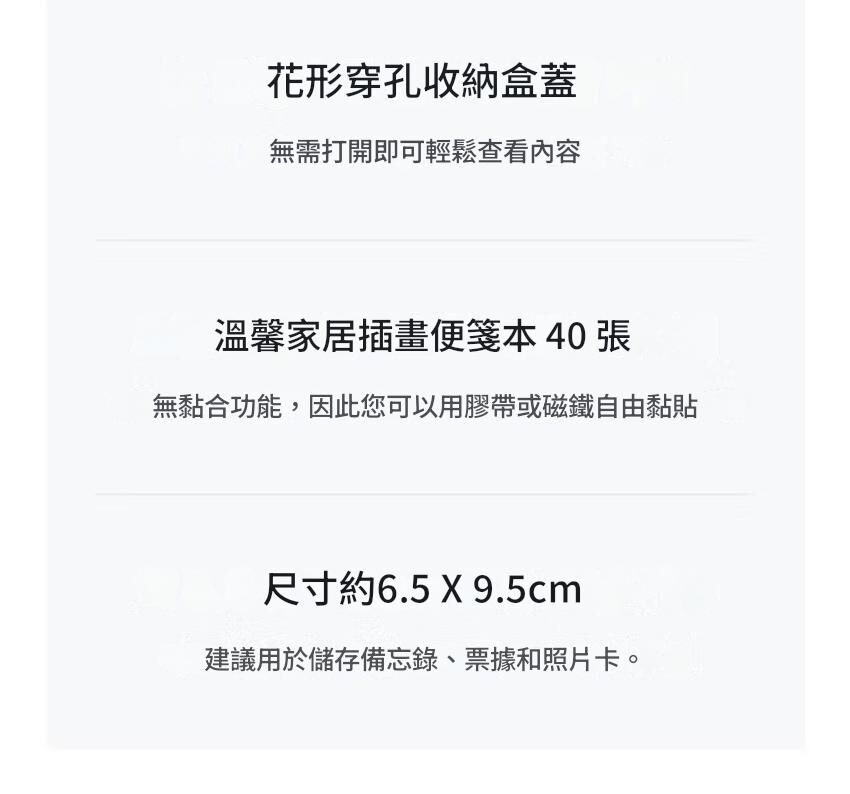 花形穿孔收納盒蓋

無需打開即可輕鬆查看內容

溫馨家居插畫便箋本40張

無黏合功能，因此您可以用膠帶或磁鐵自由黏貼

尺寸約6.5 X 9.5cm

建議用於儲存備忘錄、票據和照片卡。