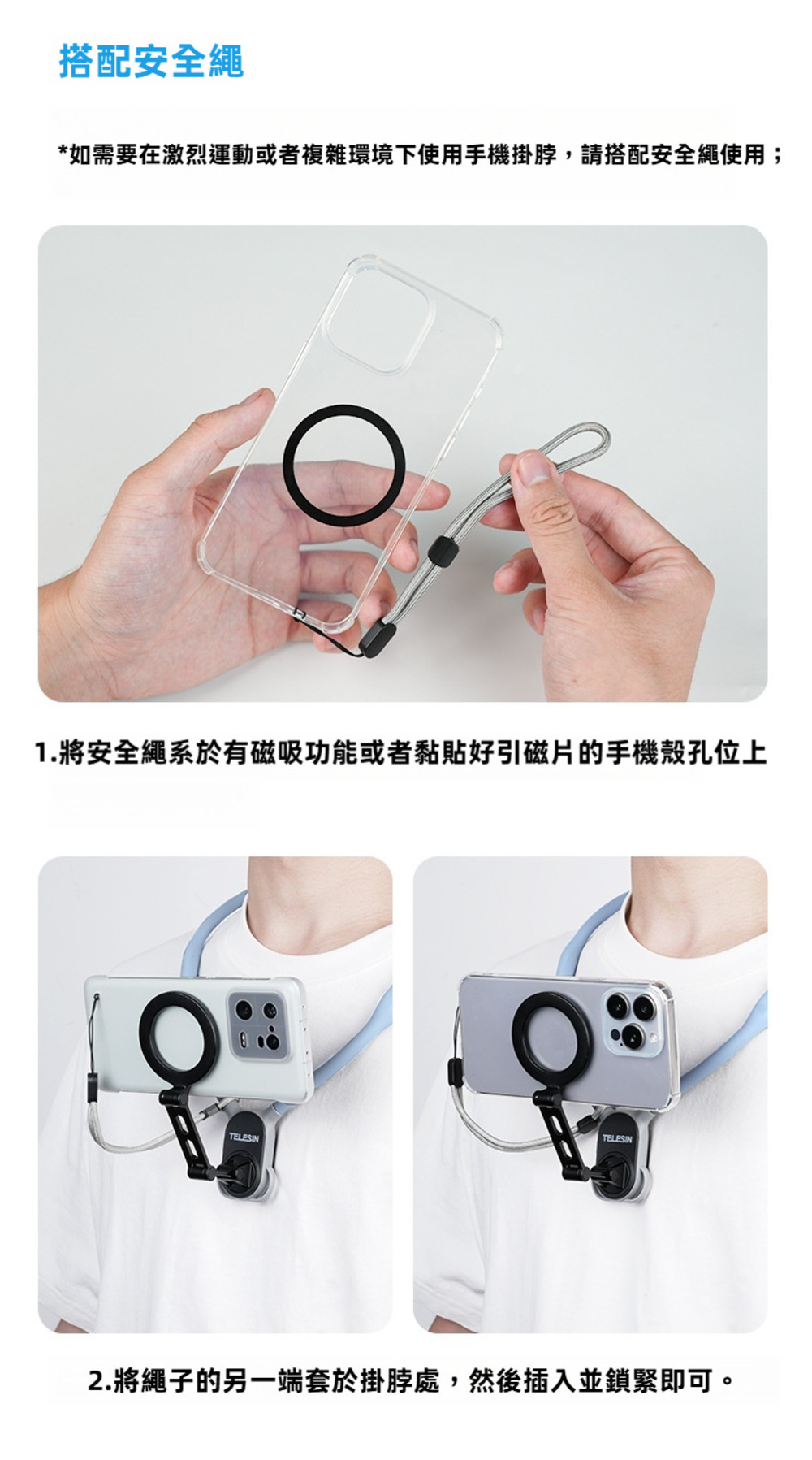 搭配安全繩

*如需要在激烈運動或者複雜環境下使用手機掛脖，請搭配安全繩使用；

1.將安全繩系於有磁吸功能或者黏貼好引磁片的手機殼孔位上

TELESIN

TELESIN

2.將繩子的另一端套於掛脖處，然後插入並鎖緊即可。