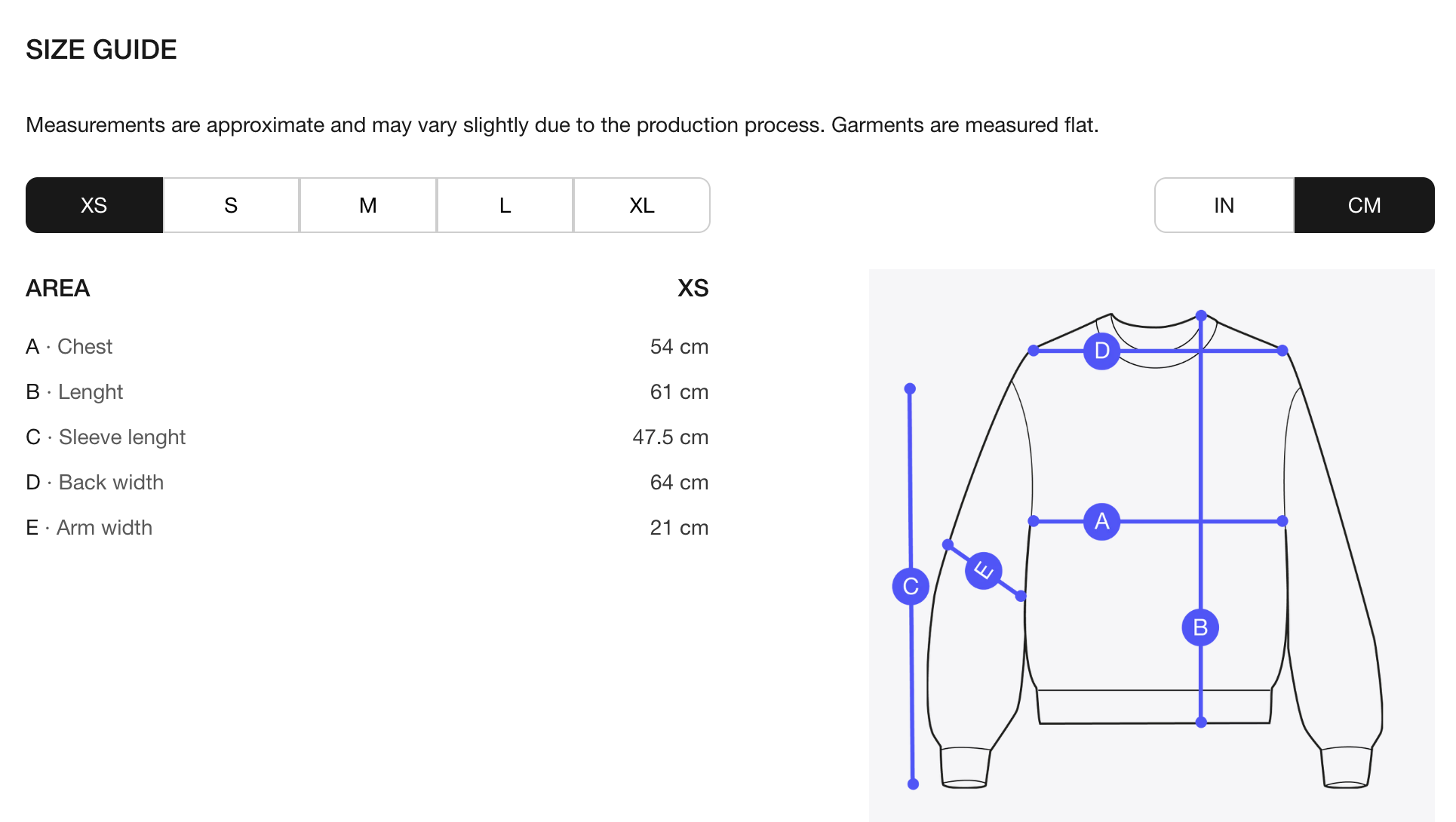 SIZE GUIDE

Measurements are approximate and may vary slightly due to the production process. Garments are measured flat.

XS S M L XL

IN CM

| AREA | XS |
|---|---|
| A · Chest | 54 cm |
| B · Lenght | 61 cm |
| C · Sleeve lenght | 47.5 cm |
| D · Back width | 64 cm |
| E · Arm width | 21 cm |

D
A
E
C
B