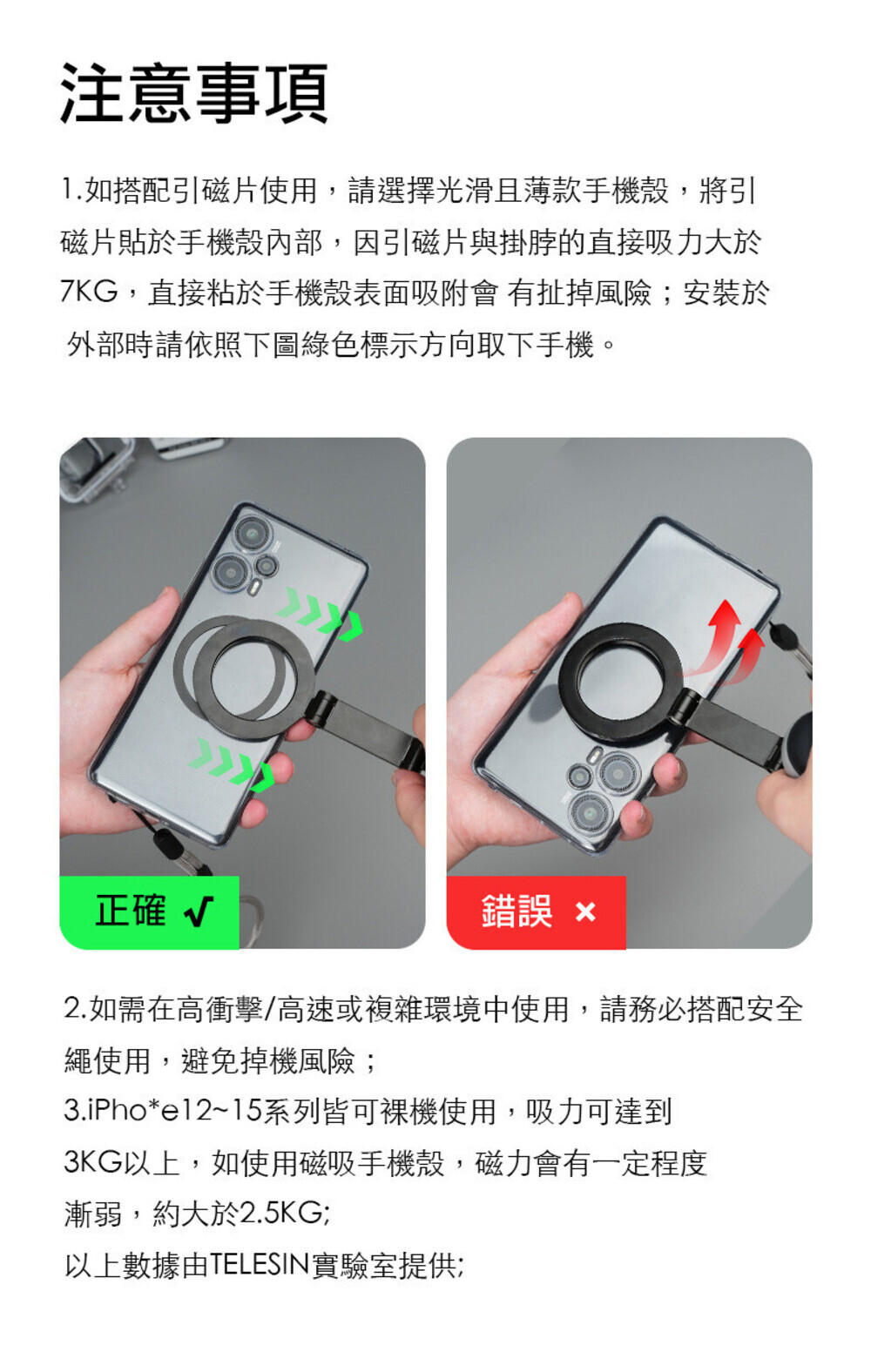 注意事項

1.如搭配引磁片使用，請選擇光滑且薄款手機殼，將引磁片貼於手機殼內部，因引磁片與掛脖的直接吸力大於7KG，直接粘於手機殼表面吸附會 有扯掉風險；安裝於外部時請依照下圖綠色標示方向取下手機。

正確 √

錯誤 ×

2.如需在高衝擊/高速或複雜環境中使用，請務必搭配安全繩使用，避免掉機風險；
3.iPho*e12~15系列皆可裸機使用，吸力可達到3KG以上，如使用磁吸手機殼，磁力會有一定程度漸弱，約大於2.5KG;
以上數據由TELESIN實驗室提供;