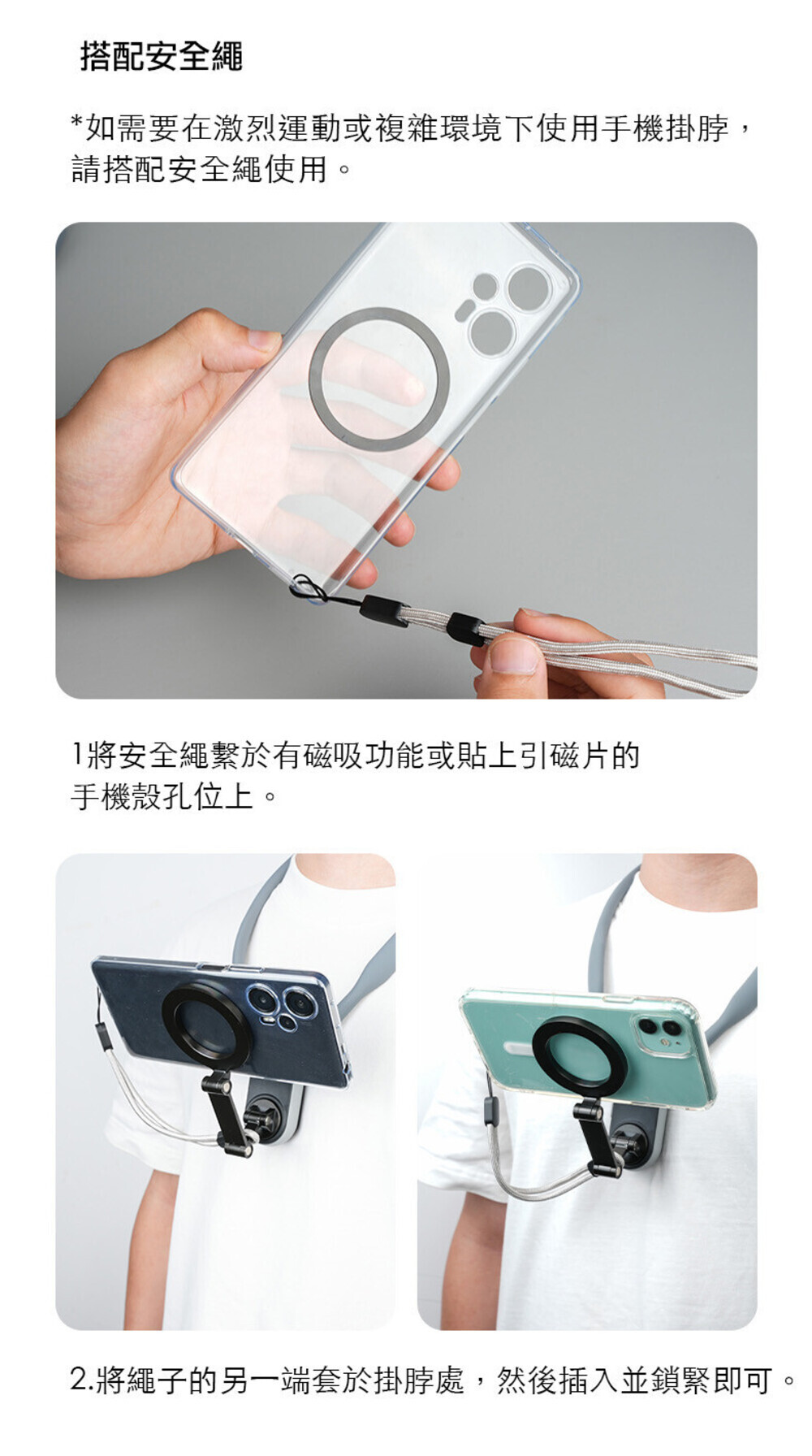 搭配安全繩

*如需要在激烈運動或複雜環境下使用手機掛脖，請搭配安全繩使用。

1將安全繩繫於有磁吸功能或貼上引磁片的手機殼孔位上。

2.將繩子的另一端套於掛脖處，然後插入並鎖緊即可。