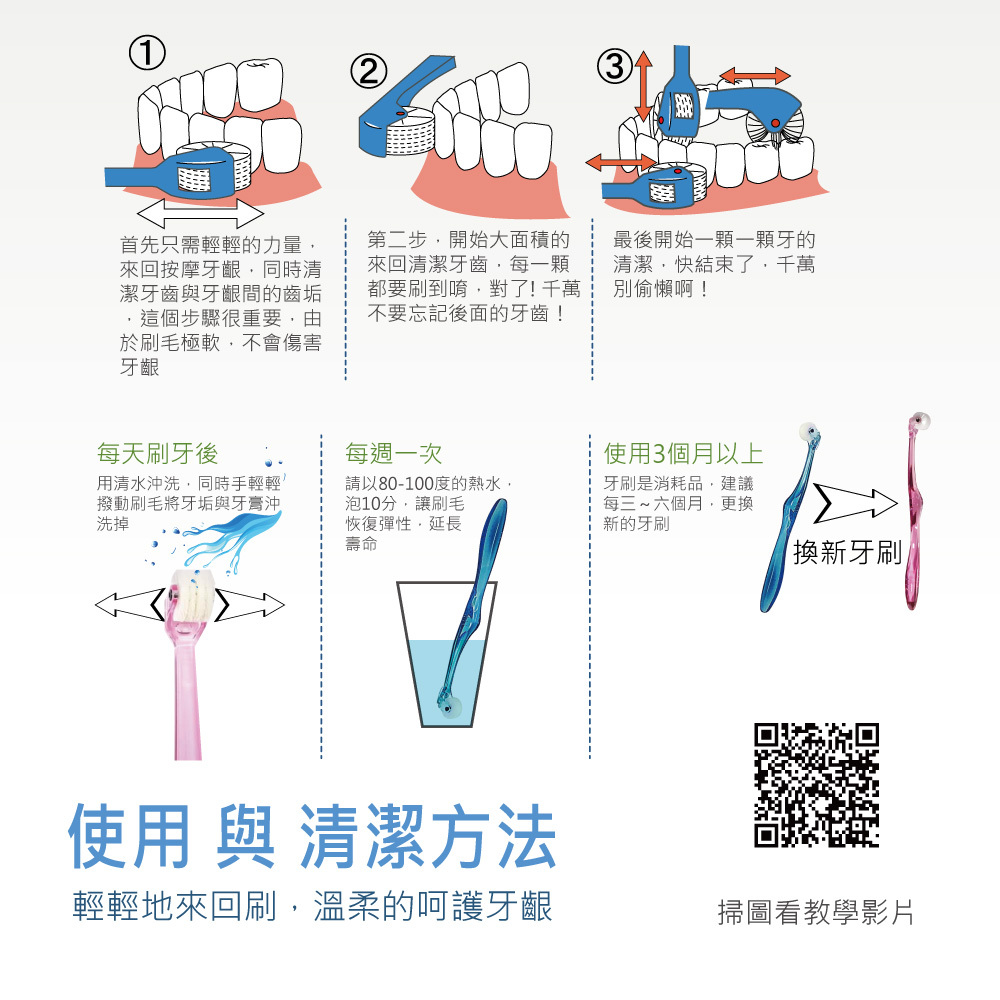 ①

首先只需輕輕的力量，來回按摩牙齦，同時清潔牙齒與牙齦間的齒垢，這個步驟很重要，由於刷毛極軟，不會傷害牙齦

②

第二步，開始大面積的來回清潔牙齒，每一顆都要刷到唷，對了! 千萬不要忘記後面的牙齒！

③

最後開始一顆一顆牙的清潔，快結束了，千萬別偷懶啊！

每天刷牙後

用清水沖洗，同時手輕輕撥動刷毛將牙垢與牙膏沖洗掉

每週一次

請以80-100度的熱水，泡10分，讓刷毛恢復彈性，延長壽命

使用3個月以上

牙刷是消耗品，建議每三～六個月，更換新的牙刷

換新牙刷

使用 與 清潔方法

輕輕地來回刷，溫柔的呵護牙齦

掃圖看教學影片