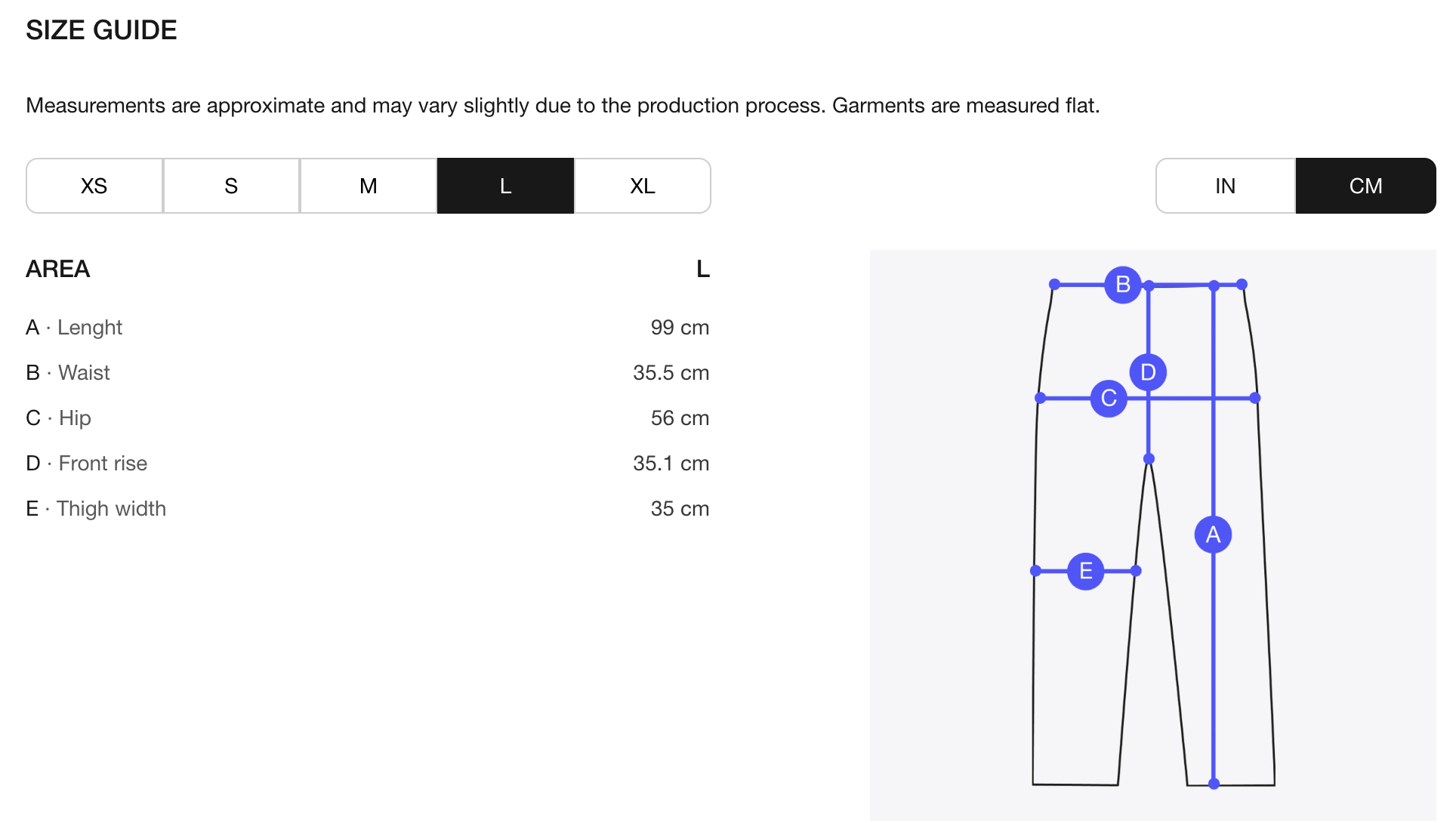 SIZE GUIDE

Measurements are approximate and may vary slightly due to the production process. Garments are measured flat.

XS S M L XL

IN CM

| AREA | L |
|---|---|
| A · Lenght | 99 cm |
| B · Waist | 35.5 cm |
| C · Hip | 56 cm |
| D · Front rise | 35.1 cm |
| E · Thigh width | 35 cm |

B
D
C
A
E