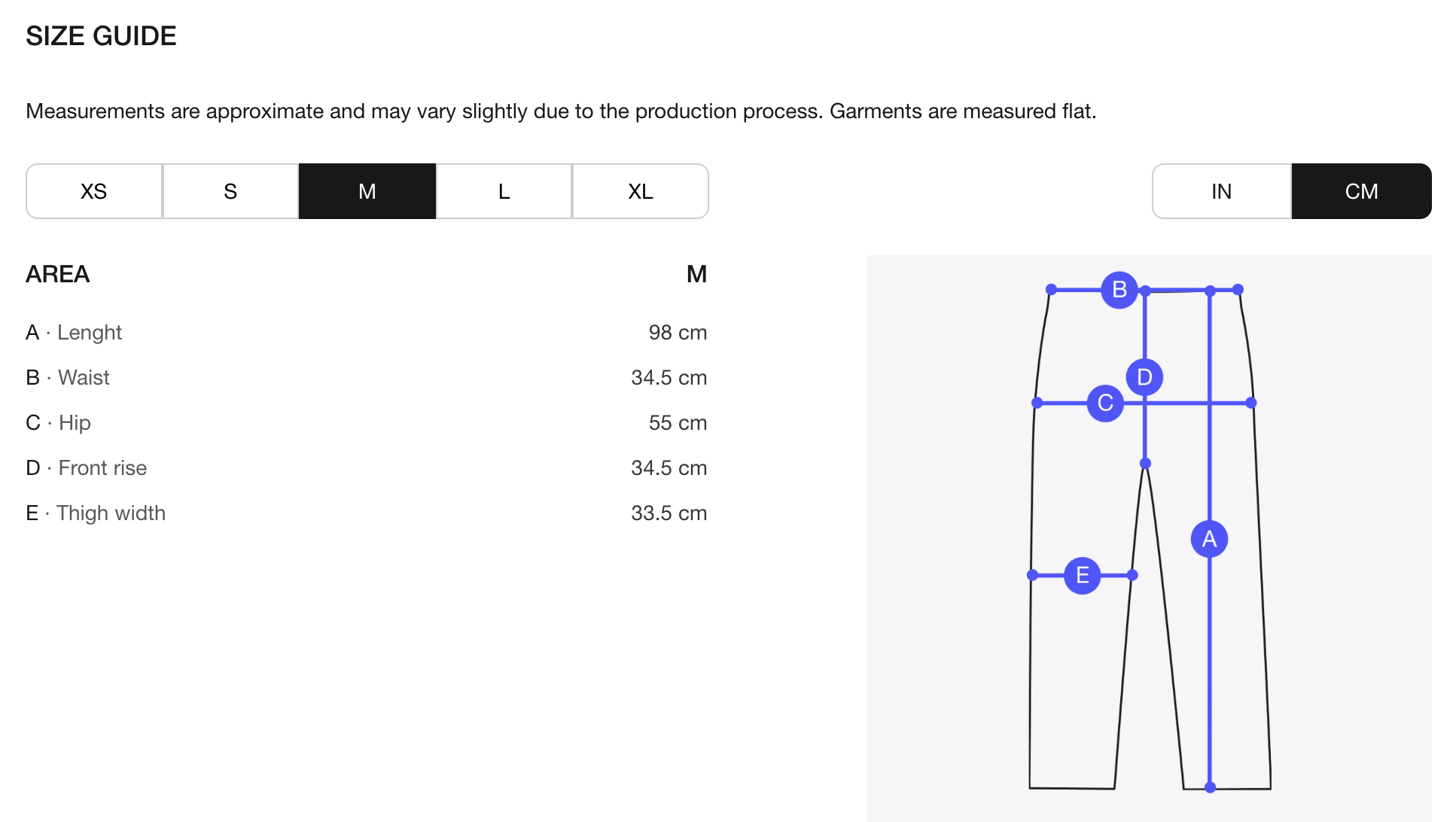 SIZE GUIDE

Measurements are approximate and may vary slightly due to the production process. Garments are measured flat.

XS S M L XL

IN CM

| AREA | M |
|---|---|
| A · Lenght | 98 cm |
| B · Waist | 34.5 cm |
| C · Hip | 55 cm |
| D · Front rise | 34.5 cm |
| E · Thigh width | 33.5 cm |

B
D
C
A
E