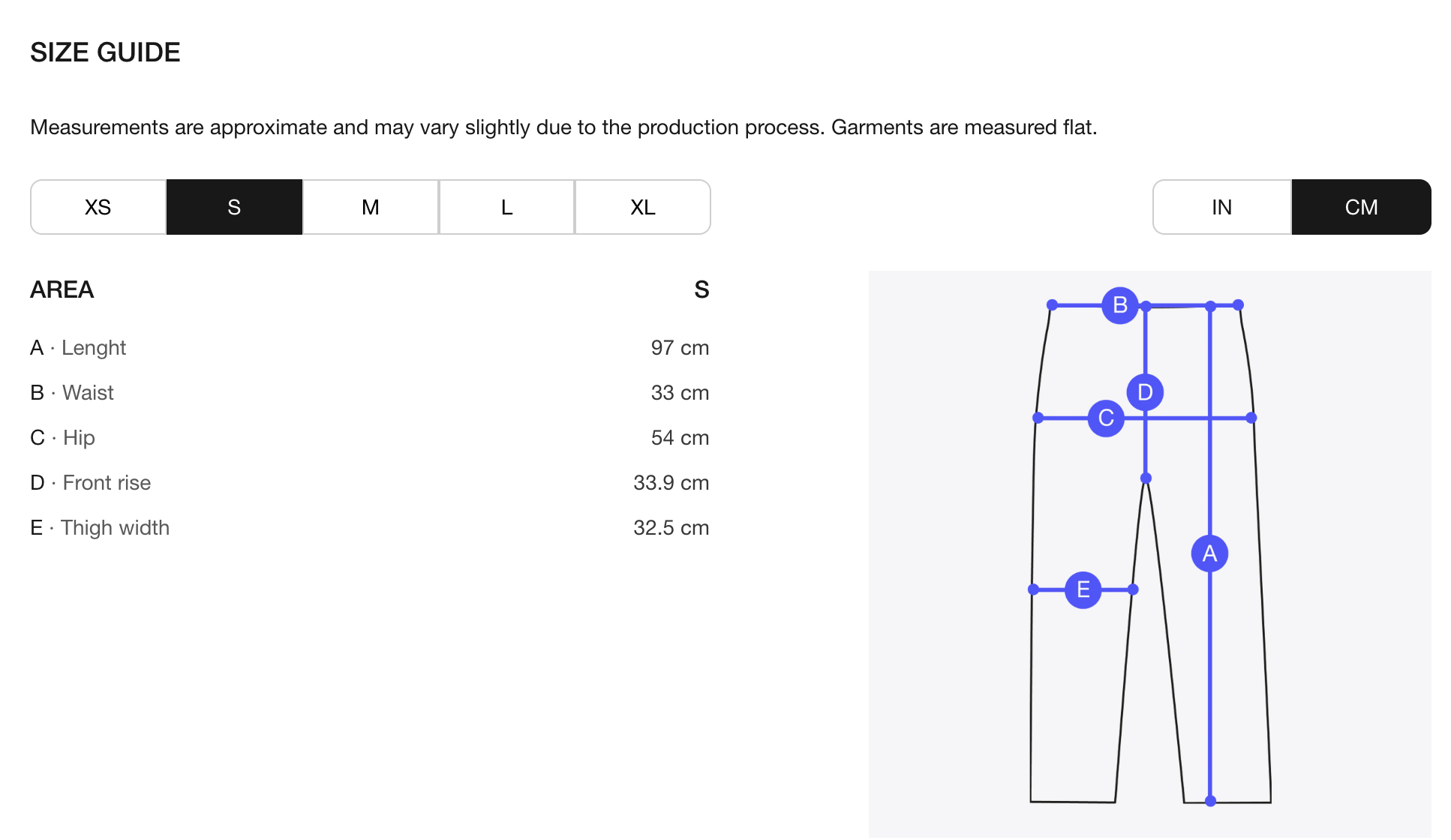 SIZE GUIDE

Measurements are approximate and may vary slightly due to the production process. Garments are measured flat.

XS S M L XL

IN CM

| AREA | S |
|---|---|
| A · Lenght | 97 cm |
| B · Waist | 33 cm |
| C · Hip | 54 cm |
| D · Front rise | 33.9 cm |
| E · Thigh width | 32.5 cm |

B
D
C
A
E