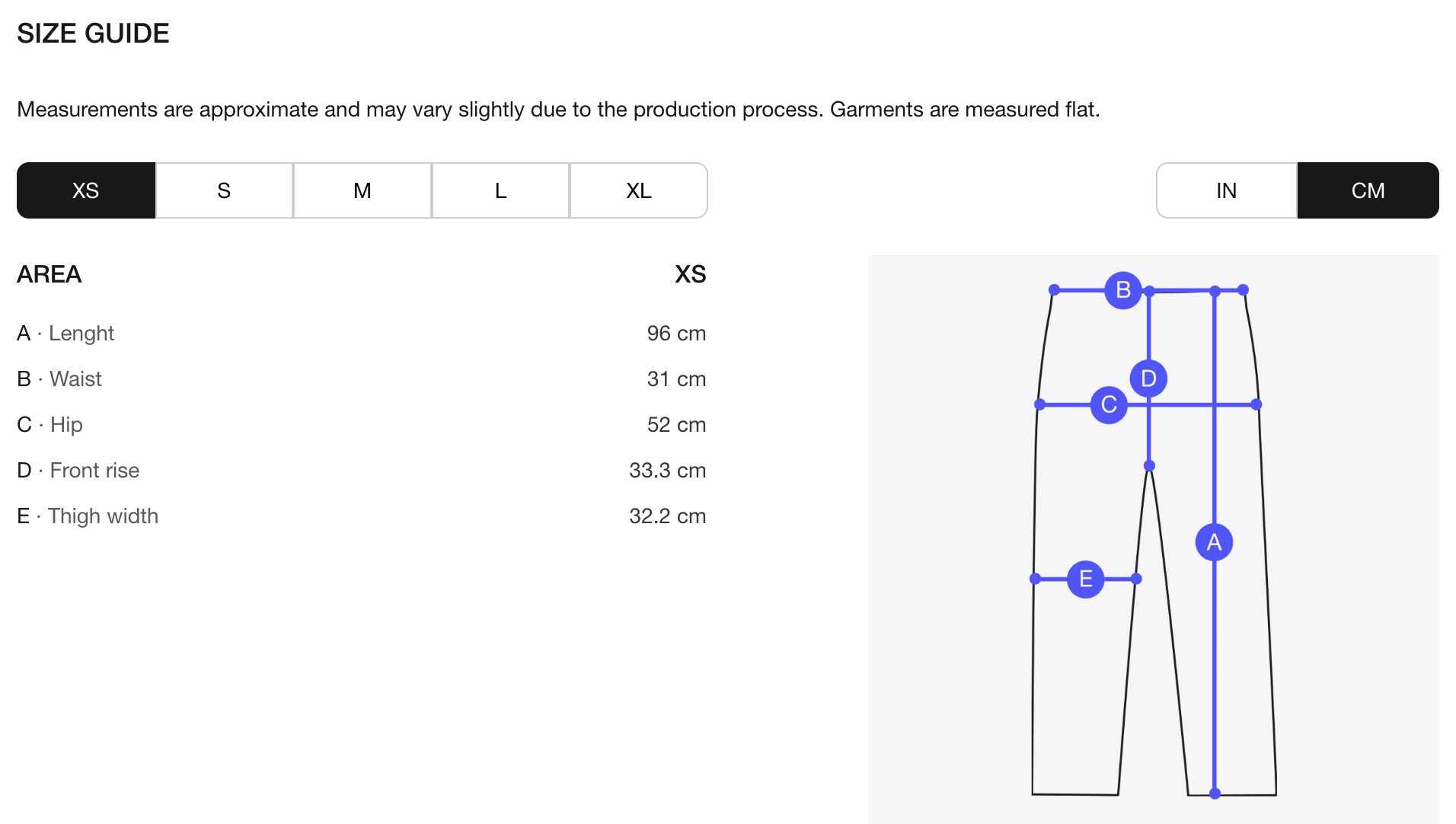 SIZE GUIDE

Measurements are approximate and may vary slightly due to the production process. Garments are measured flat.

XS S M L XL

IN CM

| AREA | XS |
|---|---|
| A · Lenght | 96 cm |
| B · Waist | 31 cm |
| C · Hip | 52 cm |
| D · Front rise | 33.3 cm |
| E · Thigh width | 32.2 cm |

B D C A E