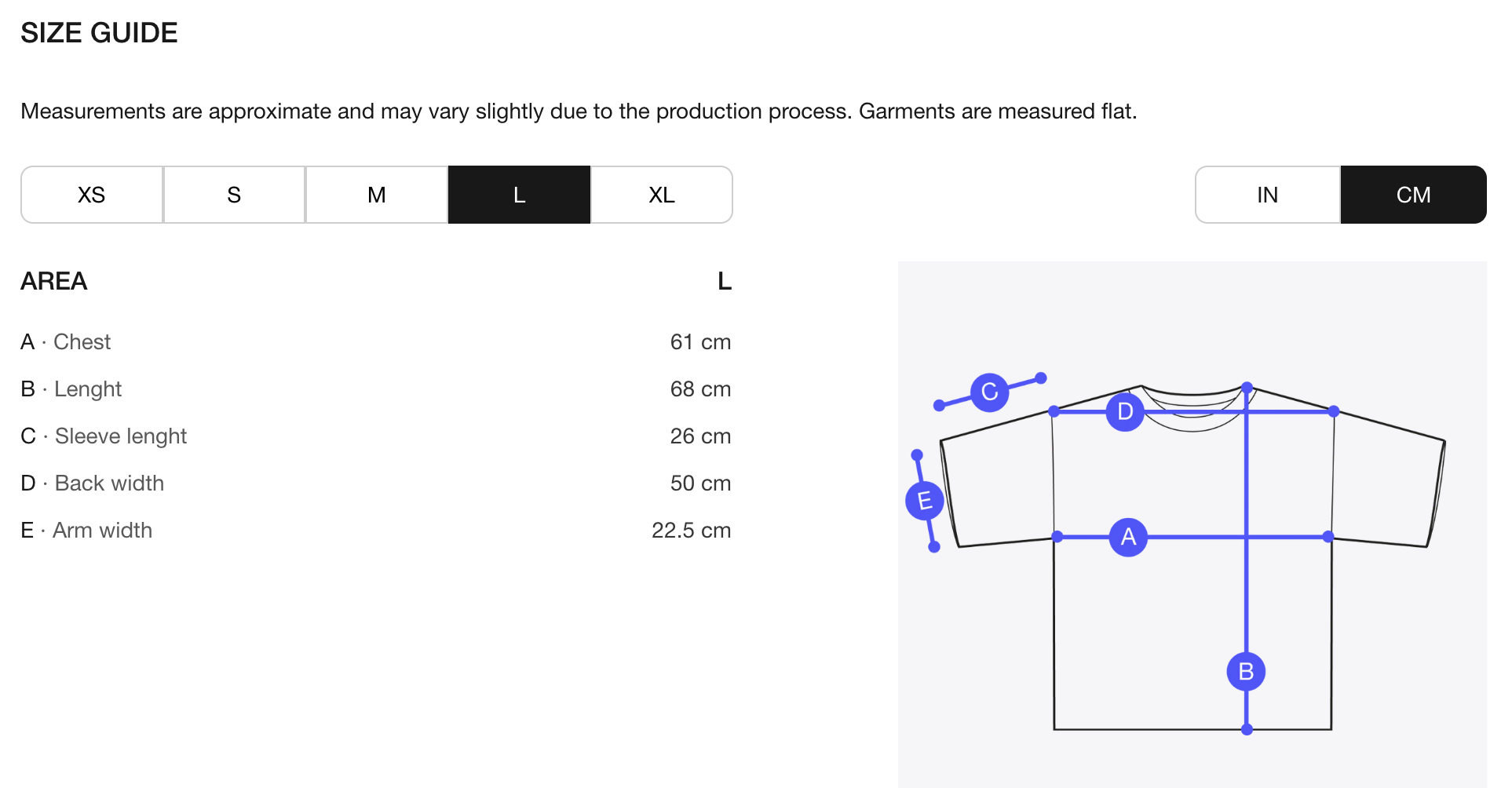 SIZE GUIDE

Measurements are approximate and may vary slightly due to the production process. Garments are measured flat.

XS S M L XL

IN CM

| AREA | L |
|---|---|
| A · Chest | 61 cm |
| B · Lenght | 68 cm |
| C · Sleeve lenght | 26 cm |
| D · Back width | 50 cm |
| E · Arm width | 22.5 cm |

C
D
E
A
B