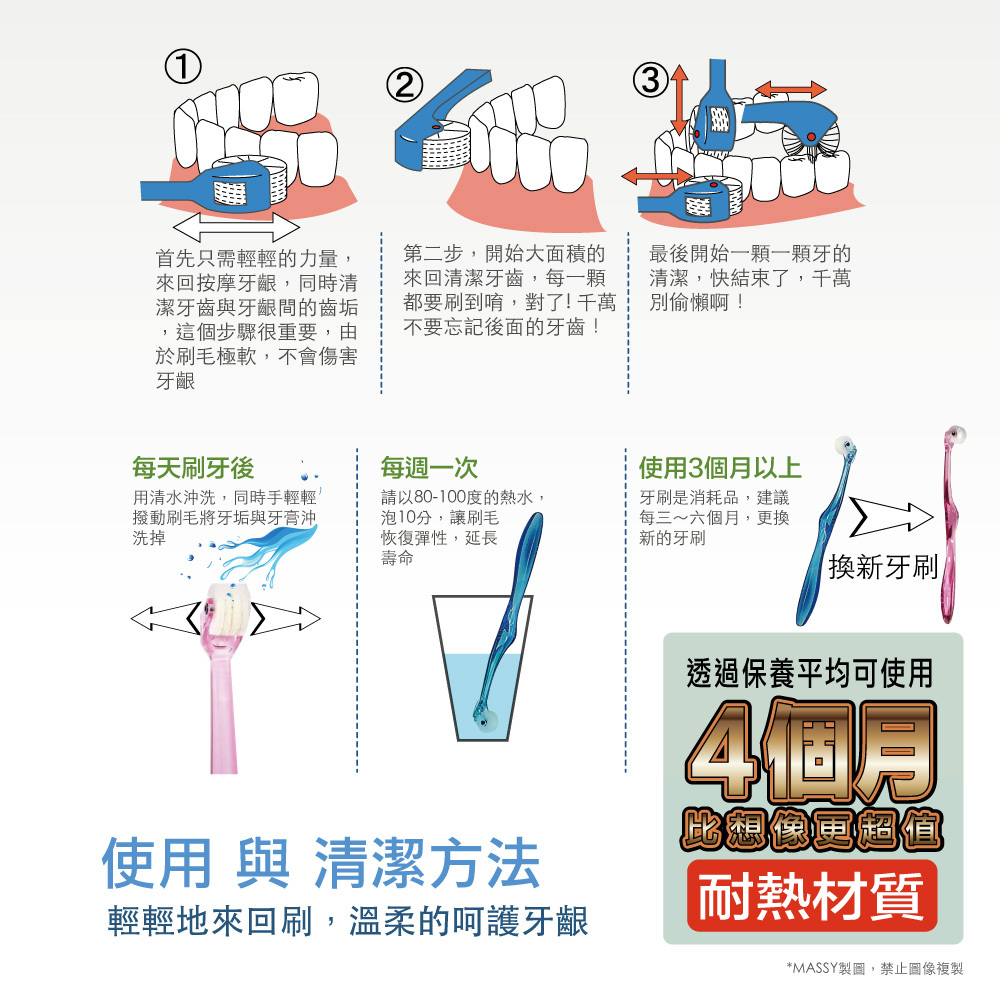 ①

首先只需輕輕的力量，來回按摩牙齦，同時清潔牙齒與牙齦間的齒垢，這個步驟很重要，由於刷毛極軟，不會傷害牙齦

②

第二步，開始大面積的來回清潔牙齒，每一顆都要刷到唷，對了! 千萬不要忘記後面的牙齒！

③

最後開始一顆一顆牙的清潔，快結束了，千萬別偷懶啊！

每天刷牙後

用清水沖洗，同時手輕輕撥動刷毛將牙垢與牙膏沖洗掉

每週一次

請以80-100度的熱水，泡10分，讓刷毛恢復彈性，延長壽命

使用3個月以上

牙刷是消耗品，建議每三～六個月，更換新的牙刷

換新牙刷

透過保養平均可使用

4個月

比想像更超值

耐熱材質

使用 與 清潔方法

輕輕地來回刷，溫柔的呵護牙齦

*MASSY製圖，禁止圖像複製