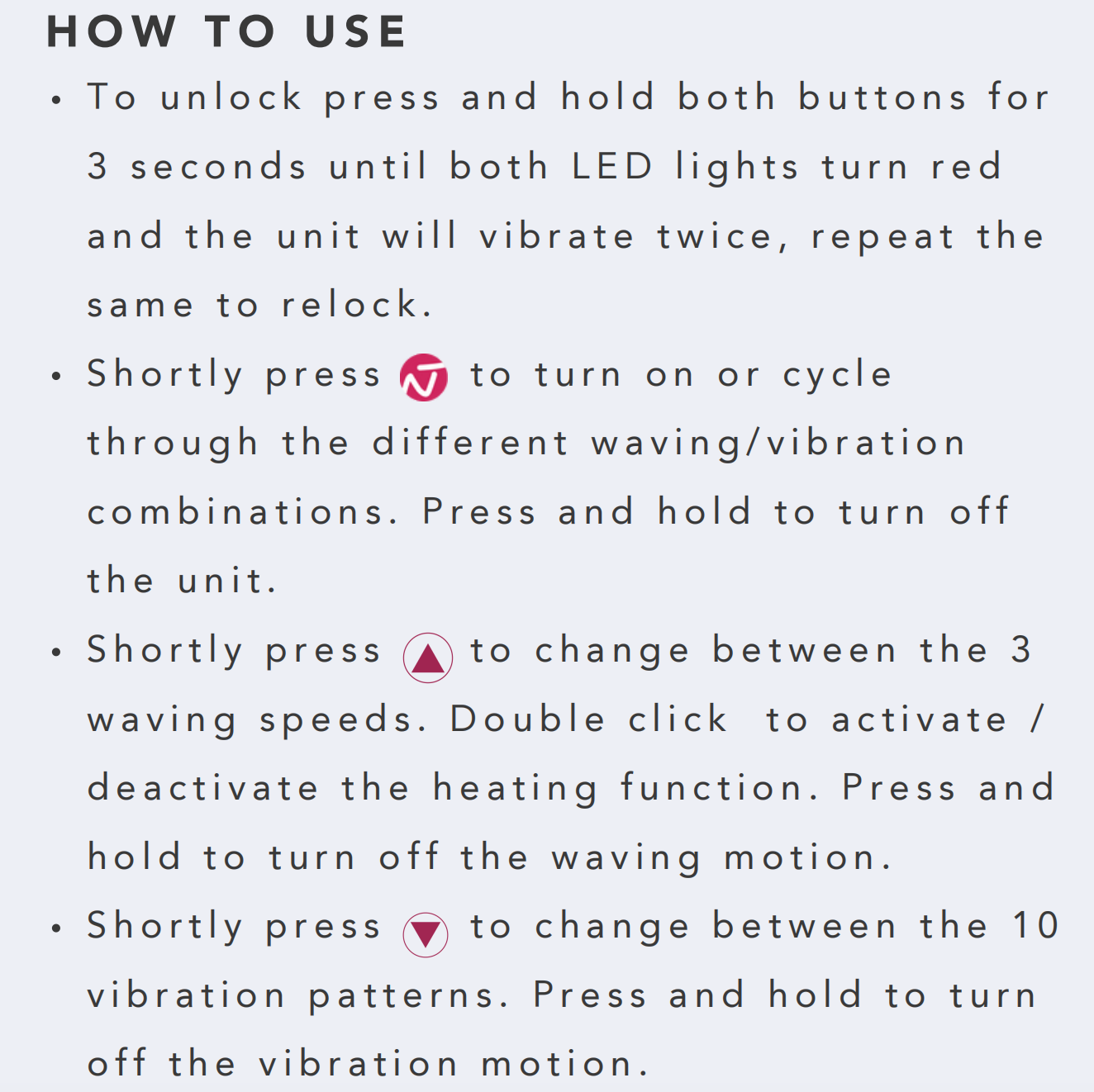 HOW TO USE

• To unlock press and hold both buttons for 3 seconds until both LED lights turn red and the unit will vibrate twice, repeat the same to relock.

• Shortly press to turn on or cycle through the different waving/vibration combinations. Press and hold to turn off the unit.

• Shortly press to change between the 3 waving speeds. Double click to activate / deactivate the heating function. Press and hold to turn off the waving motion.

• Shortly press to change between the 10 vibration patterns. Press and hold to turn off the vibration motion.