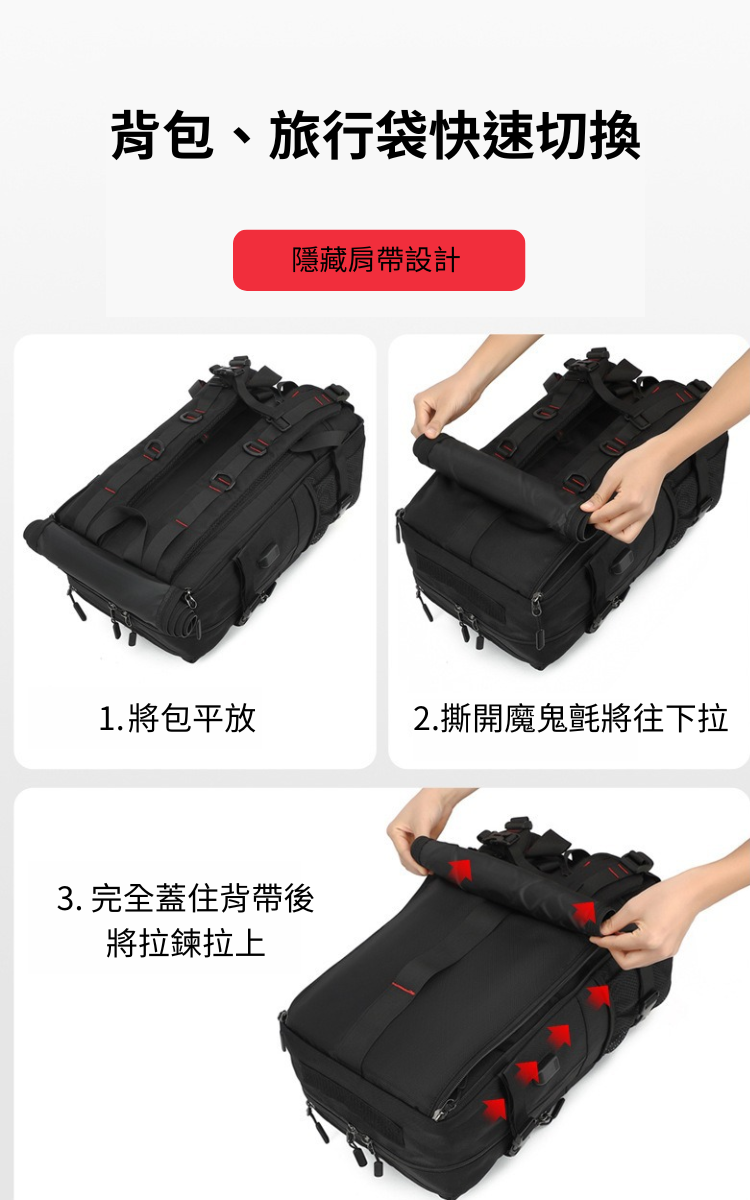 背包、旅行袋快速切換

隱藏肩帶設計

1.將包平放

2.撕開魔鬼氈將往下拉

3. 完全蓋住背帶後
將拉鍊拉上