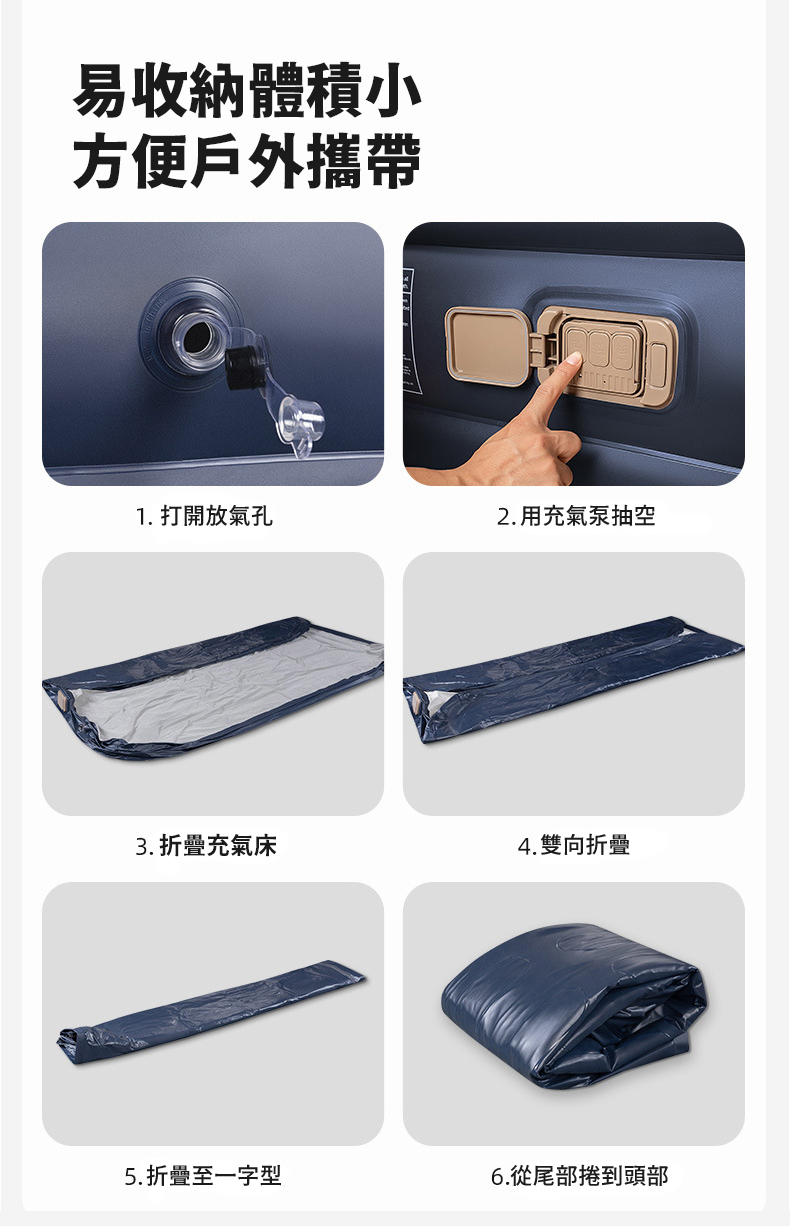 易收納體積小
方便戶外攜帶

1. 打開放氣孔

2. 用充氣泵抽空

3. 折疊充氣床

4. 雙向折疊

5. 折疊至一字型

6. 從尾部捲到頭部