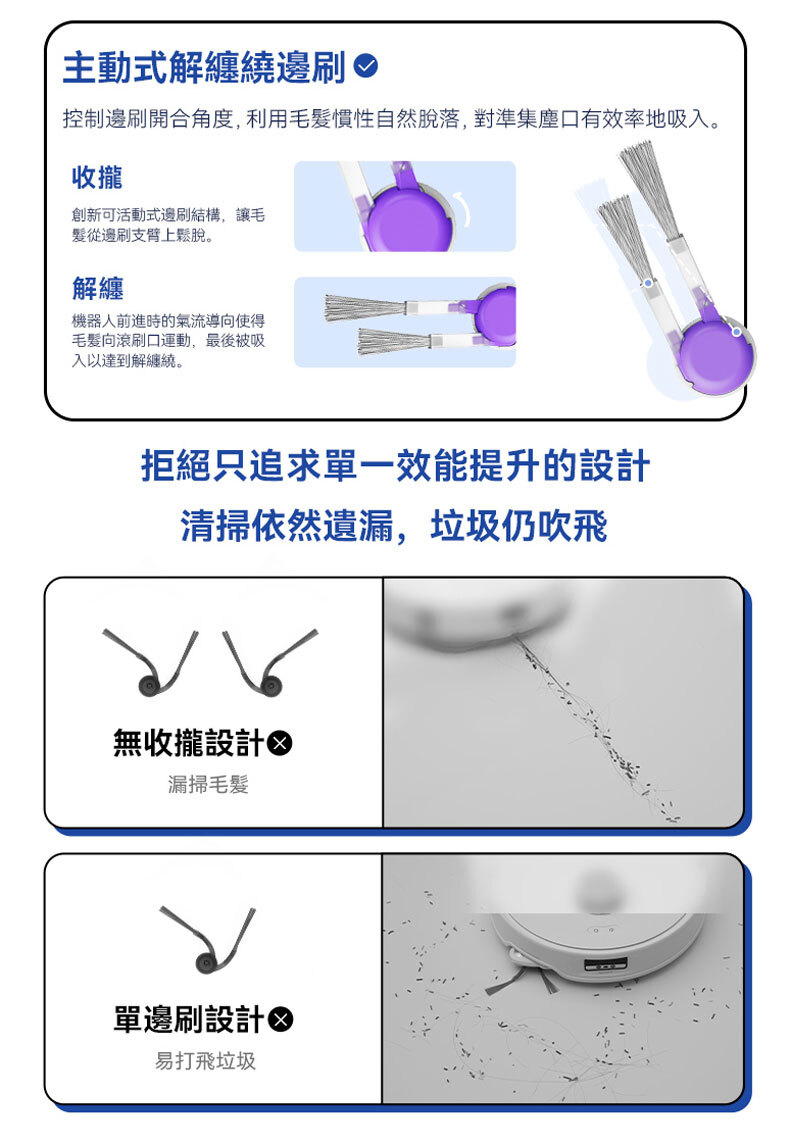 主動式解纏繞邊刷

控制邊刷開合角度，利用毛髮慣性自然脫落，對準集塵口有效率地吸入。

收攏

創新可活動式邊刷結構，讓毛髮從邊刷支臂上鬆脫。

解纏

機器人前進時的氣流導向使得毛髮向滾刷口運動，最後被吸入以達到解纏繞。

拒絕只追求單一效能提升的設計

清掃依然遺漏，垃圾仍吹飛

無收攏設計

漏掃毛髮

單邊刷設計

易打飛垃圾