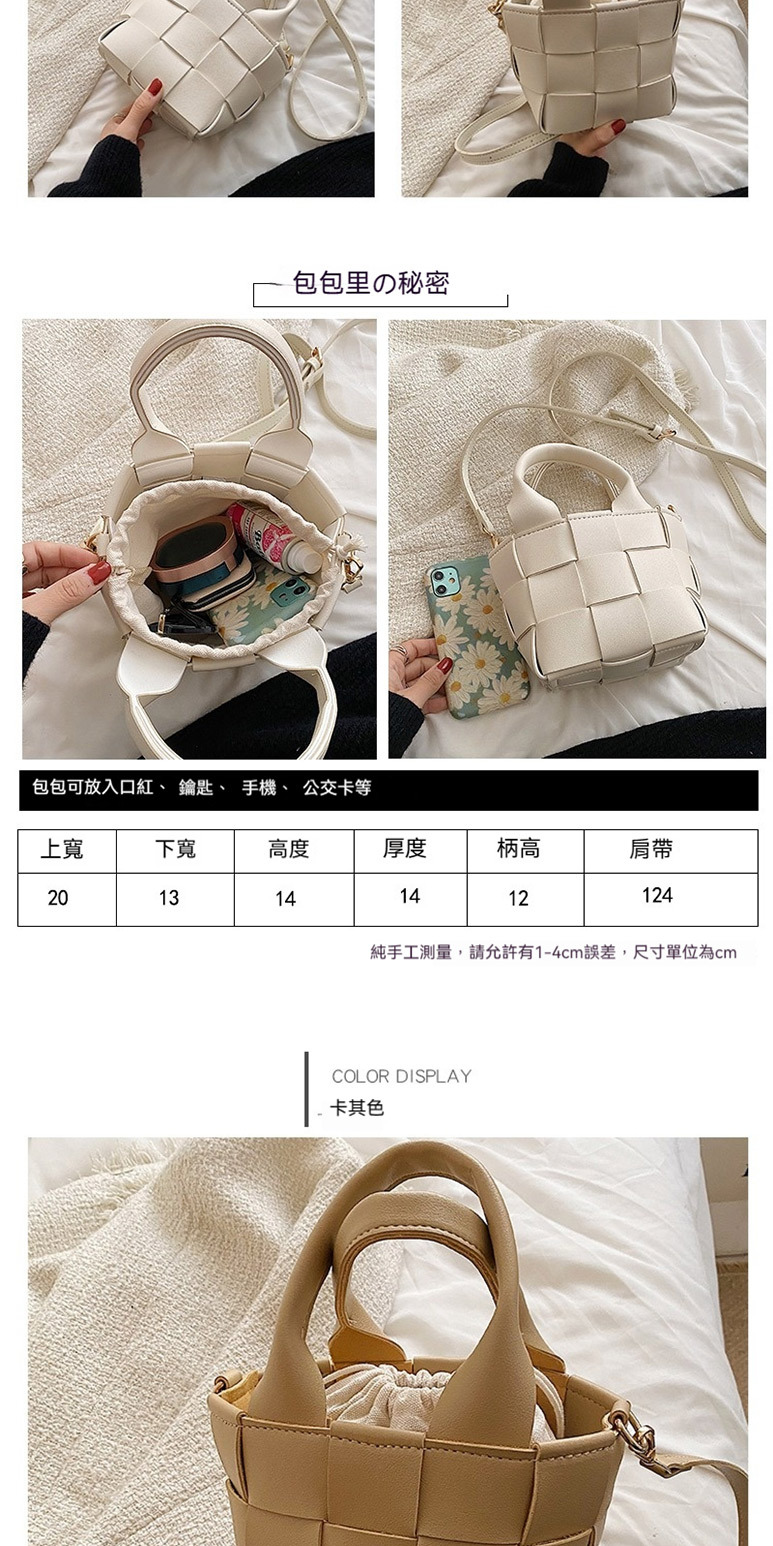 包包里の秘密

包包可放入口紅、 鑰匙、 手機、 公交卡等

| 上寬 | 下寬 | 高度 | 厚度 | 柄高 | 肩帶 |
|---|---|---|---|---|---|
| 20 | 13 | 14 | 14 | 12 | 124 |

純手工測量，請允許有1-4cm誤差，尺寸單位為cm

COLOR DISPLAY
卡其色