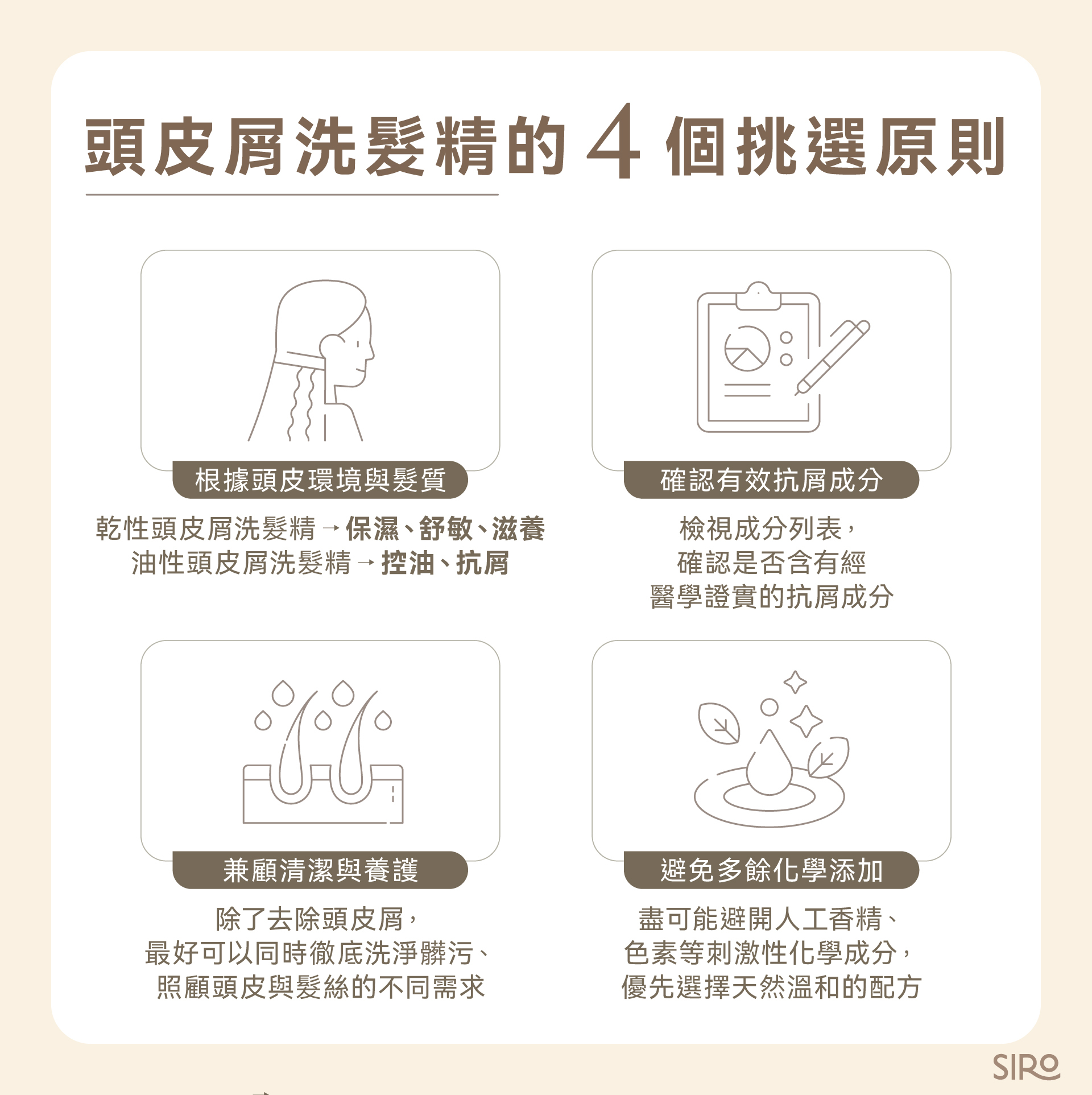 頭皮屑洗髮精的 4 個挑選原則

根據頭皮環境與髮質

乾性頭皮屑洗髮精→保濕、舒敏、滋養
油性頭皮屑洗髮精→控油、抗屑

確認有效抗屑成分

檢視成分列表，
確認是否含有經
醫學證實的抗屑成分

兼顧清潔與養護

除了去除頭皮屑，
最好可以同時徹底洗淨髒污、
照顧頭皮與髮絲的不同需求

避免多餘化學添加

盡可能避開人工香精、
色素等刺激性化學成分，
優先選擇天然溫和的配方

SIRO