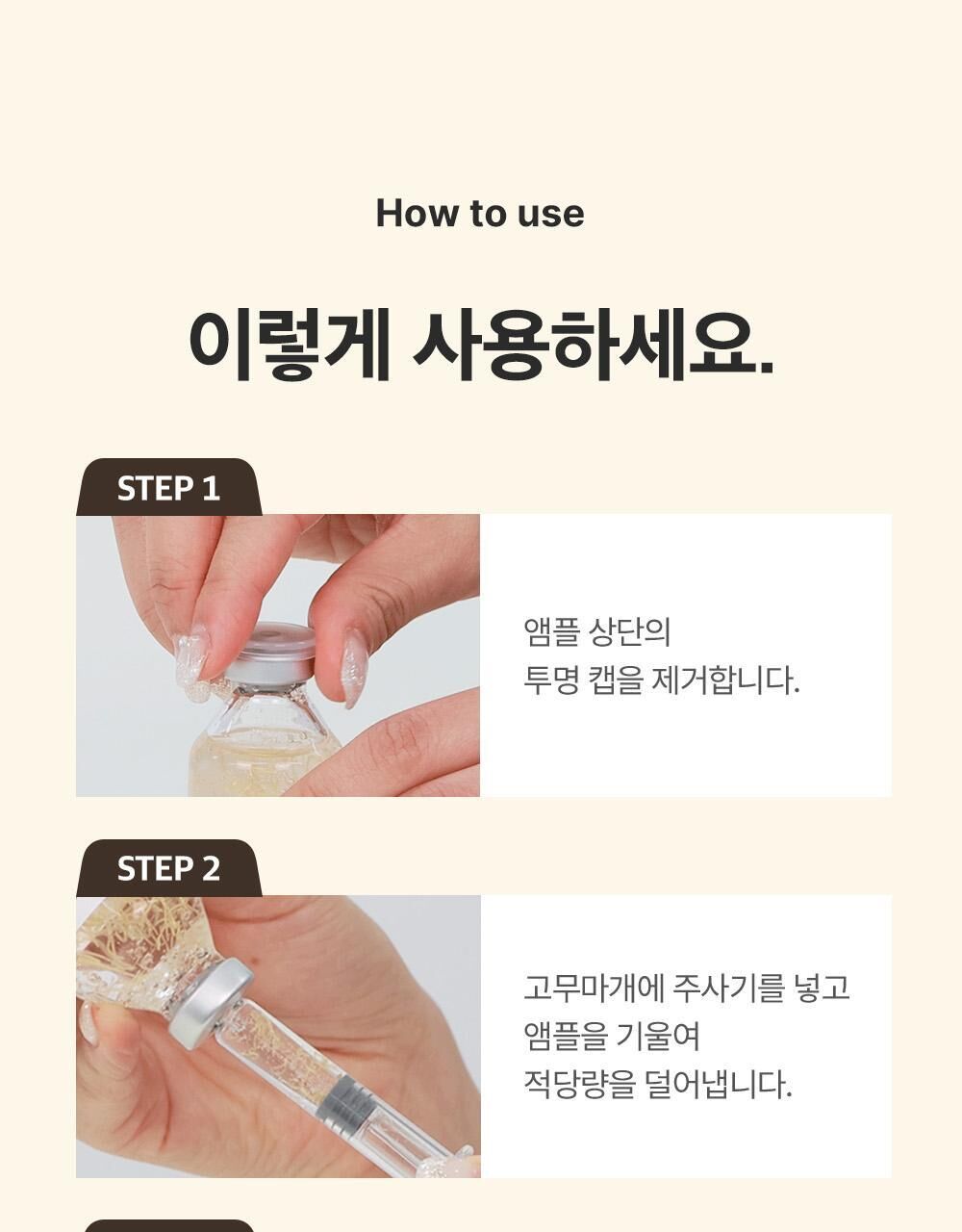 How to use

이렇게 사용하세요.

STEP 1

앰플 상단의
투명 캡을 제거합니다.

STEP 2

고무마개에 주사기를 넣고
앰플을 기울여
적당량을 덜어냅니다.