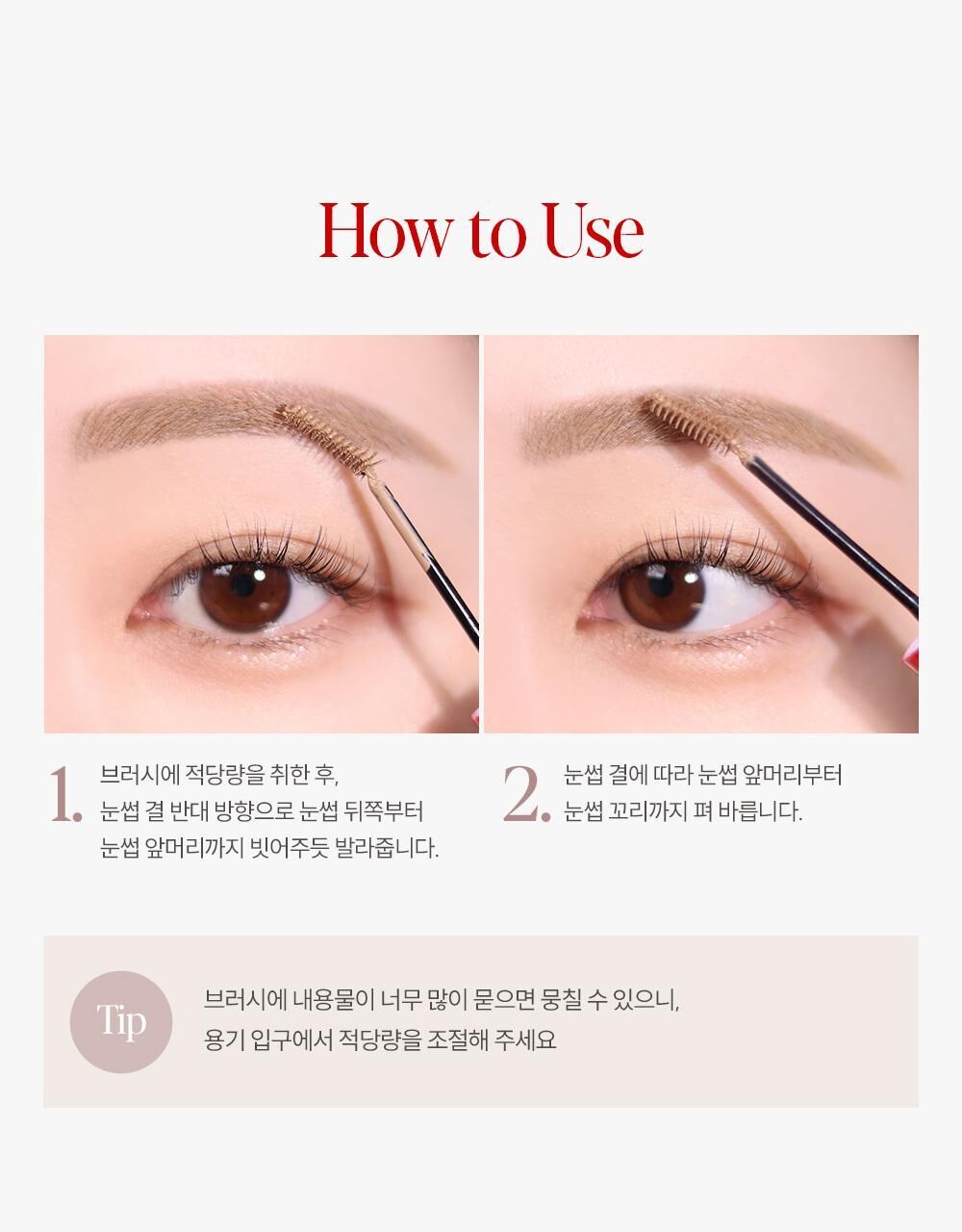 How to Use

1. 브러시에 적당량을 취한 후, 눈썹 결 반대 방향으로 눈썹 뒤쪽부터 눈썹 앞머리까지 빗어주듯 발라줍니다.

2. 눈썹 결에 따라 눈썹 앞머리부터 눈썹 꼬리까지 펴 바릅니다.

Tip

브러시에 내용물이 너무 많이 묻으면 뭉칠 수 있으니, 용기 입구에서 적당량을 조절해 주세요