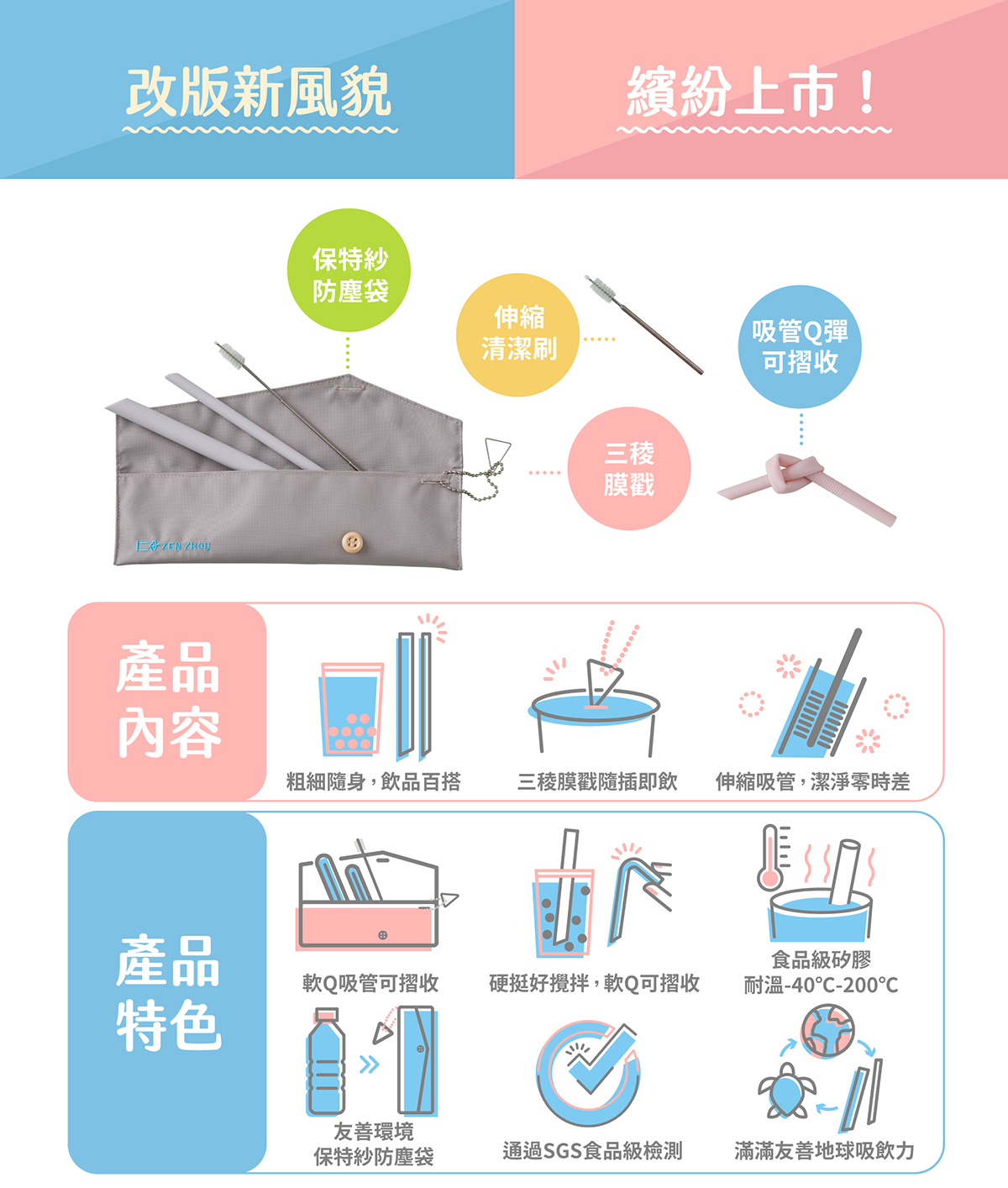 改版新風貌

繽紛上市！

保特紗防塵袋

伸縮清潔刷

吸管Q彈可摺收

三稜膜戳

仁舟 ZEN ZHOU

產品內容

粗細隨身，飲品百搭

三稜膜戳隨插即飲

伸縮吸管，潔淨零時差

產品特色

軟Q吸管可摺收

硬挺好攪拌，軟Q可摺收

食品級矽膠
耐溫-40°C-200°C

友善環境
保特紗防塵袋

通過SGS食品級檢測

滿滿友善地球吸飲力