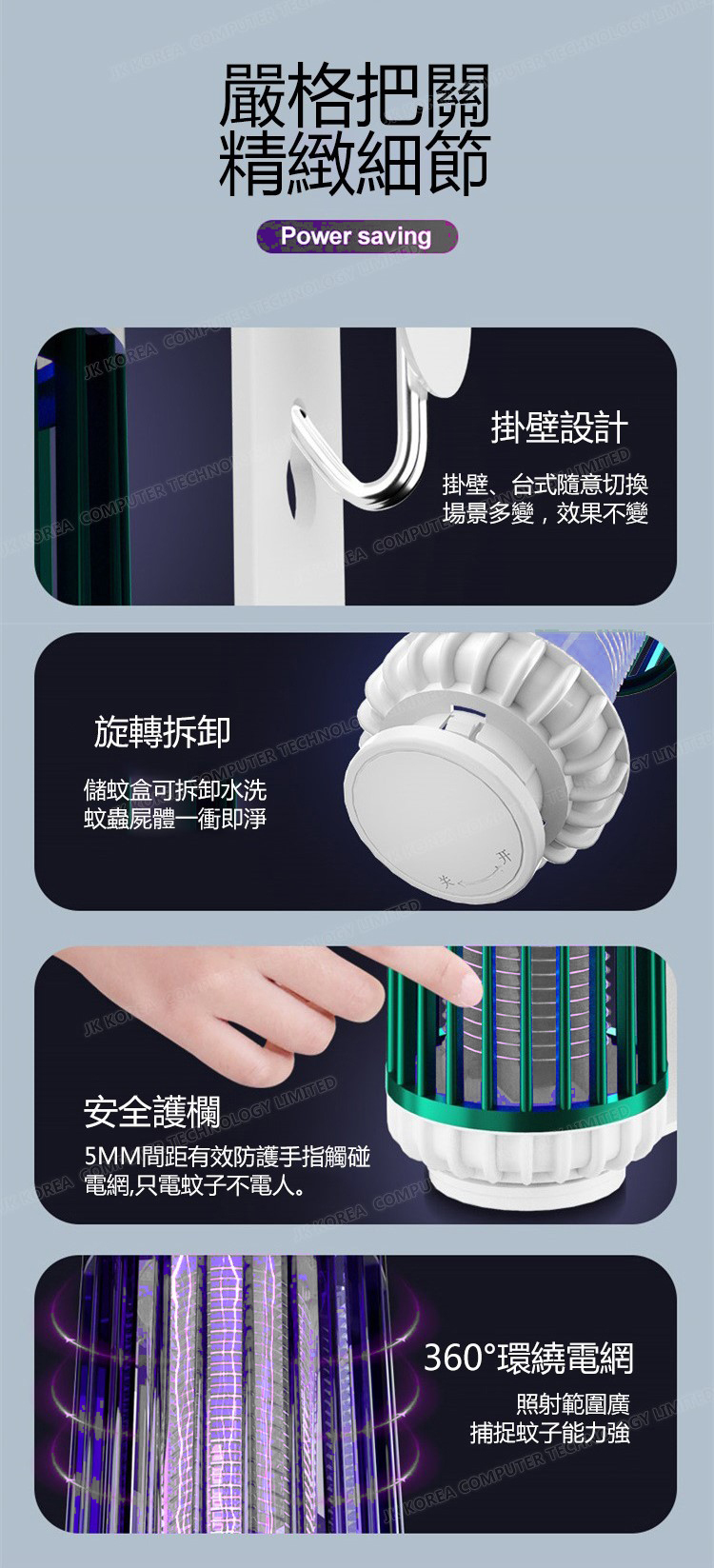 JK KOREA COMPUTER TECHNOLOGY LIMITED

嚴格把關
精緻細節

Power saving

掛壁設計

掛壁、台式隨意切換
場景多變，效果不變

旋轉拆卸

儲蚊盒可拆卸水洗
蚊蟲屍體一衝即淨

关 开

安全護欄

5MM間距有效防護手指觸碰
電網,只電蚊子不電人。

360°環繞電網

照射範圍廣
捕捉蚊子能力強