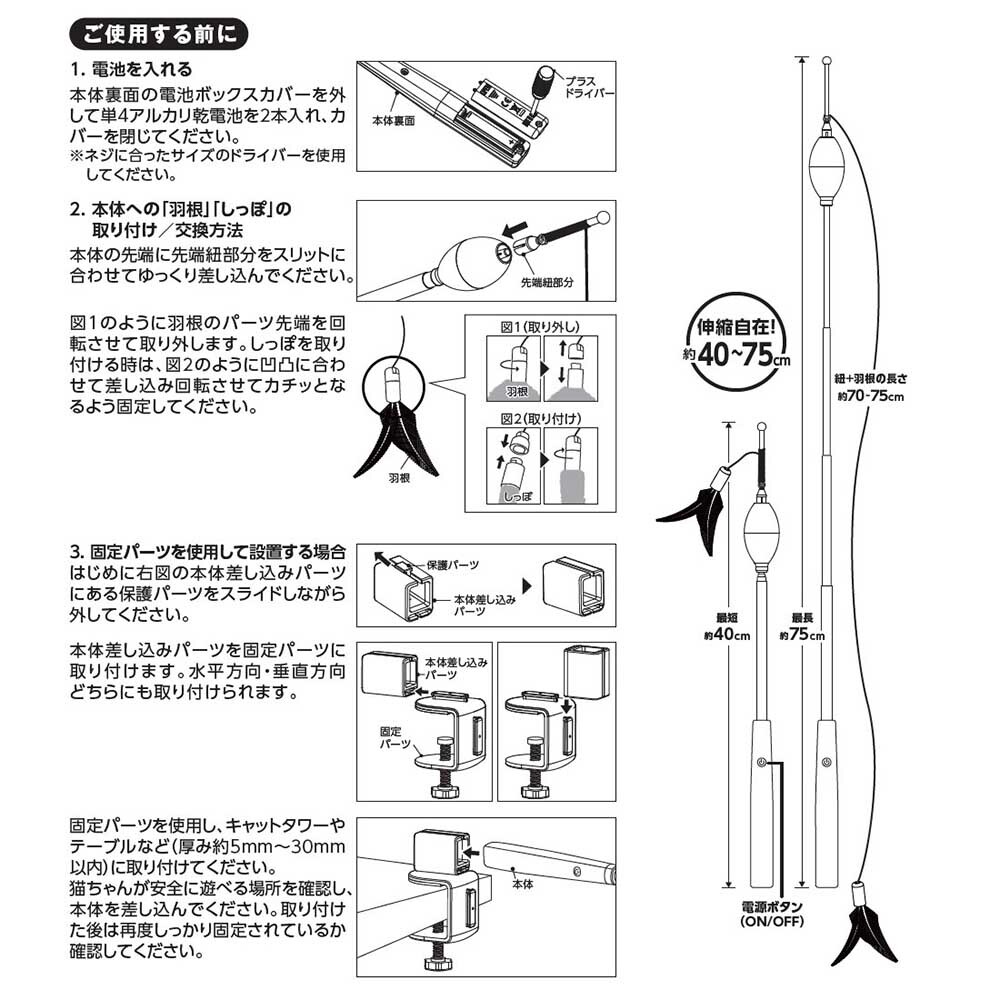 ご使用する前に

1. 電池を入れる
本体裏面の電池ボックスカバーを外して単4アルカリ乾電池を2本入れ、カバーを閉じてください。
※ネジに合ったサイズのドライバーを使用してください。

本体裏面
プラスドライバー

2. 本体への「羽根」「しっぽ」の取り付け／交換方法
本体の先端に先端紐部分をスリットに合わせてゆっくり差し込んでください。

先端紐部分

図1のように羽根のパーツ先端を回転させて取り外します。しっぽを取り付ける時は、図2のように凹凸に合わせて差し込み回転させてカチッとなるよう固定してください。

羽根
図1（取り外し）
羽根
図2（取り付け）
しっぽ

3. 固定パーツを使用して設置する場合
はじめに右図の本体差し込みパーツにある保護パーツをスライドしながら外してください。

保護パーツ
本体差し込みパーツ

本体差し込みパーツを固定パーツに取り付けます。水平方向・垂直方向どちらにも取り付けられます。

本体差し込みパーツ
固定パーツ

固定パーツを使用し、キャットタワーやテーブルなど（厚み約5mm～30mm以内）に取り付けてください。
猫ちゃんが安全に遊べる場所を確認し、本体を差し込んでください。取り付けた後は再度しっかり固定されているか確認してください。

本体

伸縮自在！
約40~75cm

紐+羽根の長さ
約70-75cm

最短
約40cm

最長
約75cm

電源ボタン
(ON/OFF)