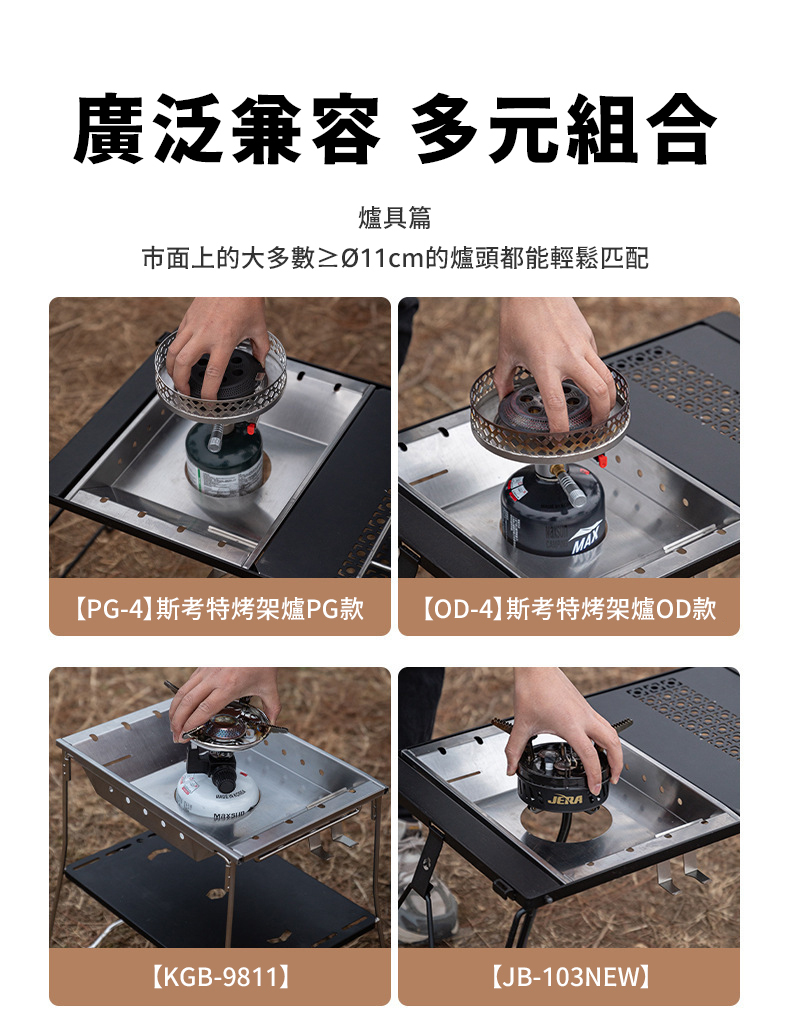 廣泛兼容 多元組合

爐具篇

市面上的大多數≥Ø11cm的爐頭都能輕鬆匹配

MAX

【PG-4】斯考特烤架爐PG款

【OD-4】斯考特烤架爐OD款

Maxsun

JERA

【KGB-9811】

【JB-103NEW】