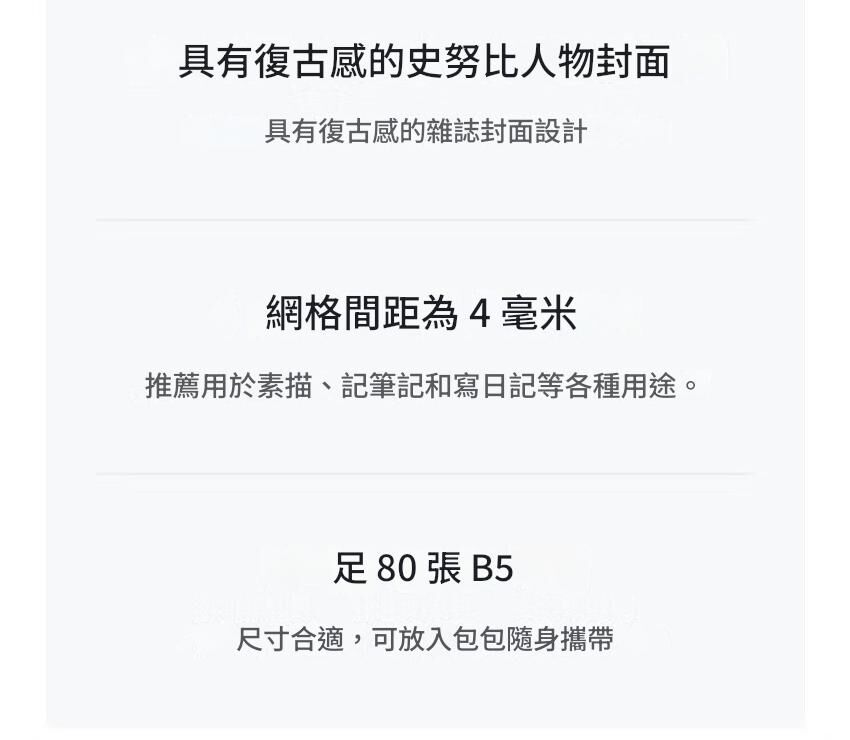 具有復古感的史努比人物封面

具有復古感的雜誌封面設計

網格間距為4毫米

推薦用於素描、記筆記和寫日記等各種用途。

足80張B5

尺寸合適，可放入包包隨身攜帶