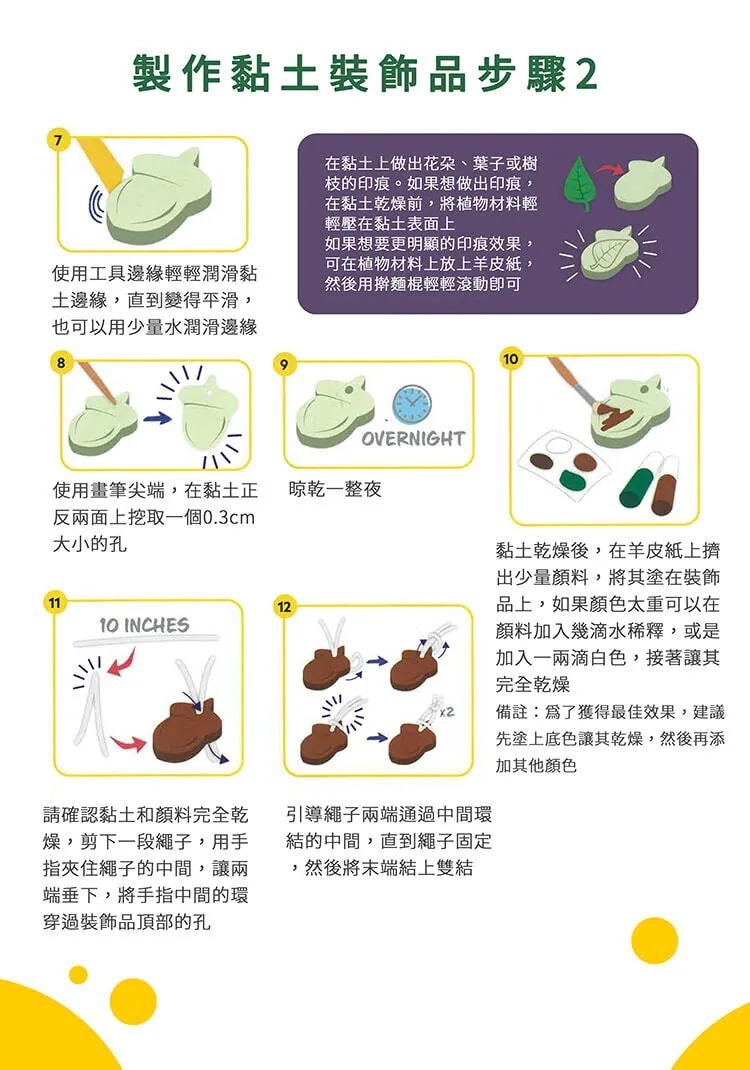 製作黏土裝飾品步驟2

7

使用工具邊緣輕輕潤滑黏土邊緣，直到變得平滑，也可以用少量水潤滑邊緣

在黏土上做出花朵、葉子或樹枝的印痕。如果想做出印痕，在黏土乾燥前，將植物材料輕輕壓在黏土表面上
如果想要更明顯的印痕效果，可在植物材料上放上羊皮紙，然後用擀麵棍輕輕滾動即可

8

使用畫筆尖端，在黏土正反兩面上挖取一個0.3cm大小的孔

9

OVERNIGHT

晾乾一整夜

10

黏土乾燥後，在羊皮紙上擠出少量顏料，將其塗在裝飾品上，如果顏色太重可以在顏料加入幾滴水稀釋，或是加入一兩滴白色，接著讓其完全乾燥
備註：爲了獲得最佳效果，建議先塗上底色讓其乾燥，然後再添加其他顏色

11

10 INCHES

請確認黏土和顏料完全乾燥，剪下一段繩子，用手指夾住繩子的中間，讓兩端垂下，將手指中間的環穿過裝飾品頂部的孔

12

x2

引導繩子兩端通過中間環結的中間，直到繩子固定，然後將末端結上雙結