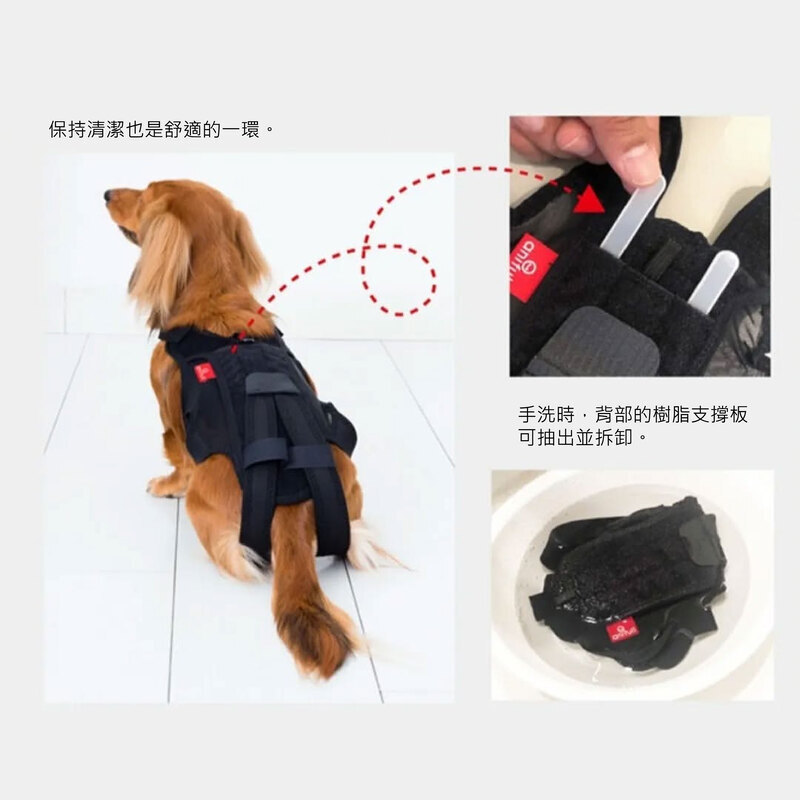 保持清潔也是舒適的一環。

anifull

手洗時，背部的樹脂支撐板可抽出並拆卸。

anifull