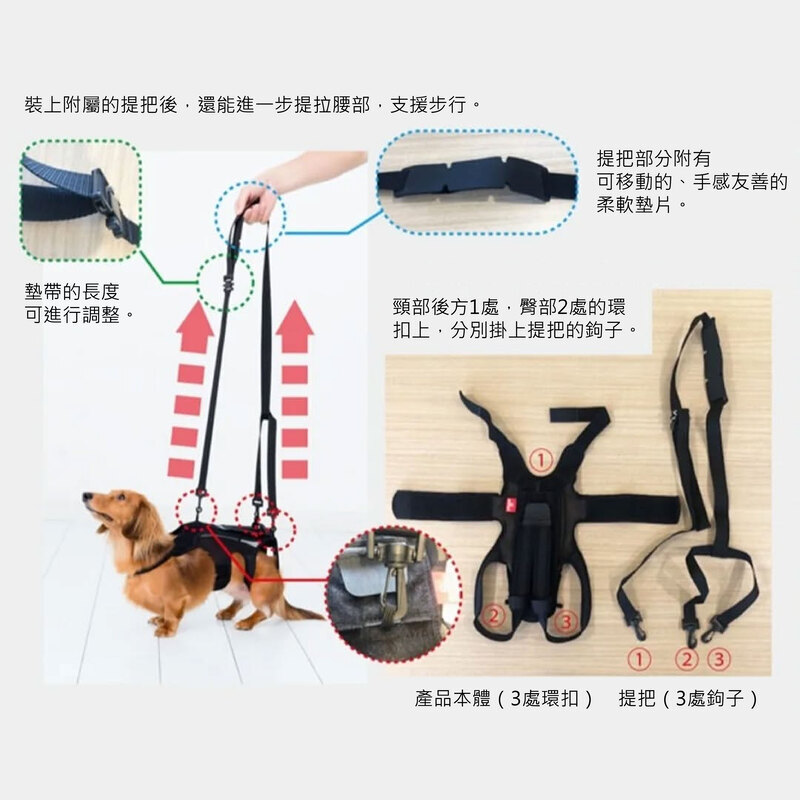 裝上附屬的提把後，還能進一步提拉腰部，支援步行。

提把部分附有可移動的、手感友善的柔軟墊片。

墊帶的長度可進行調整。

頸部後方1處，臀部2處的環扣上，分別掛上提把的鉤子。

①

②

③

①

②

③

產品本體（3處環扣）

提把（3處鉤子）