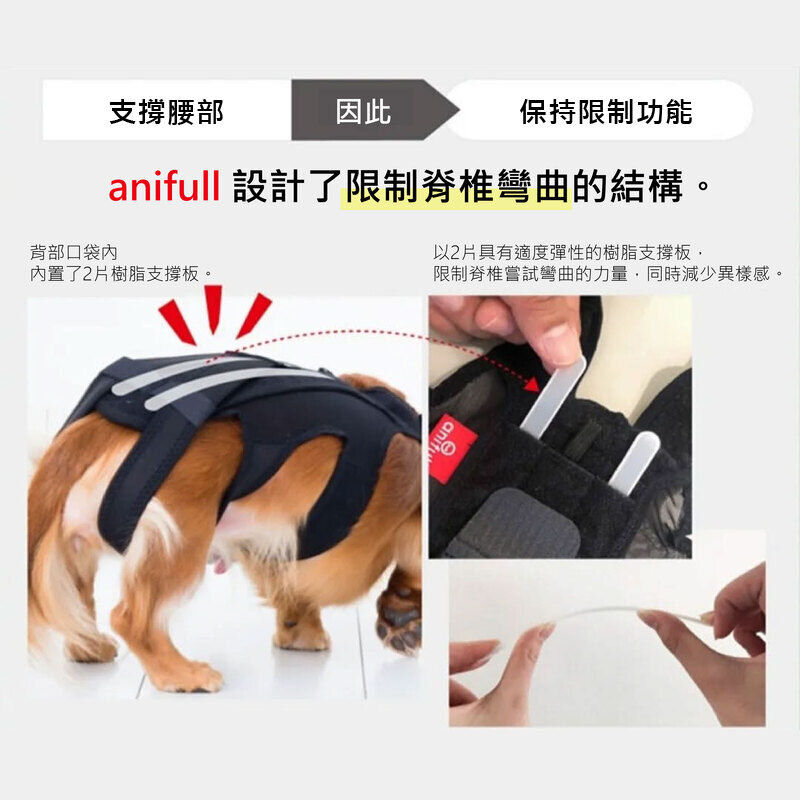 支撐腰部 因此 保持限制功能

anifull 設計了限制脊椎彎曲的結構。

背部口袋內
內置了2片樹脂支撐板。

以2片具有適度彈性的樹脂支撐板，
限制脊椎嘗試彎曲的力量，同時減少異樣感。

anifull