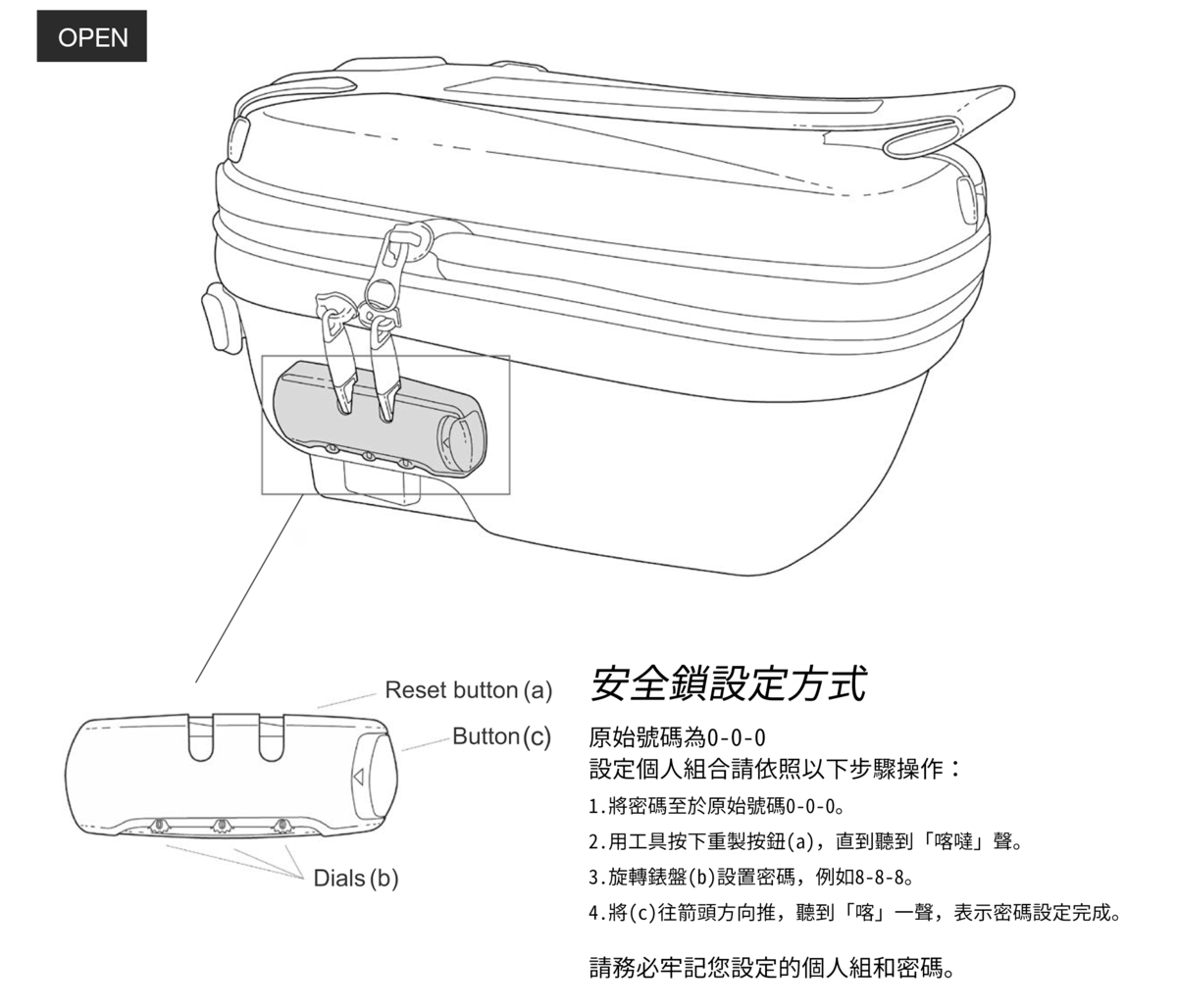 OPEN

Reset button (a)

Button (c)

Dials (b)

安全鎖設定方式

原始號碼為0-0-0
設定個人組合請依照以下步驟操作：

1.將密碼至於原始號碼0-0-0。

2.用工具按下重製按鈕(a)，直到聽到「喀噠」聲。

3.旋轉錶盤(b)設置密碼，例如8-8-8。

4.將(c)往箭頭方向推，聽到「喀」一聲，表示密碼設定完成。

請務必牢記您設定的個人組和密碼。