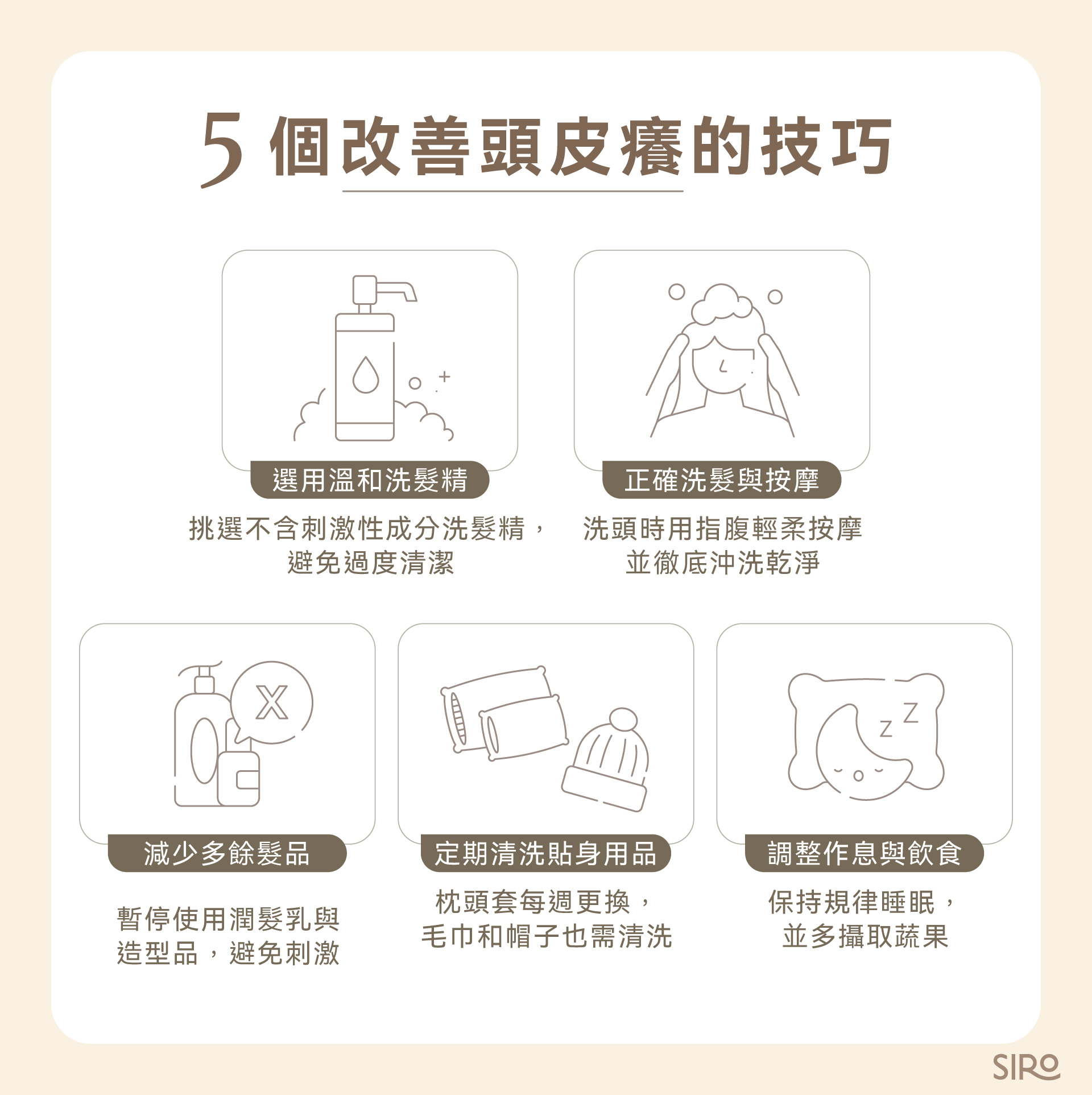 5 個改善頭皮癢的技巧

選用溫和洗髮精

挑選不含刺激性成分洗髮精，避免過度清潔

正確洗髮與按摩

洗頭時用指腹輕柔按摩並徹底沖洗乾淨

X

減少多餘髮品

暫停使用潤髮乳與造型品，避免刺激

定期清洗貼身用品

枕頭套每週更換，毛巾和帽子也需清洗

z Z

調整作息與飲食

保持規律睡眠，並多攝取蔬果

SIRO