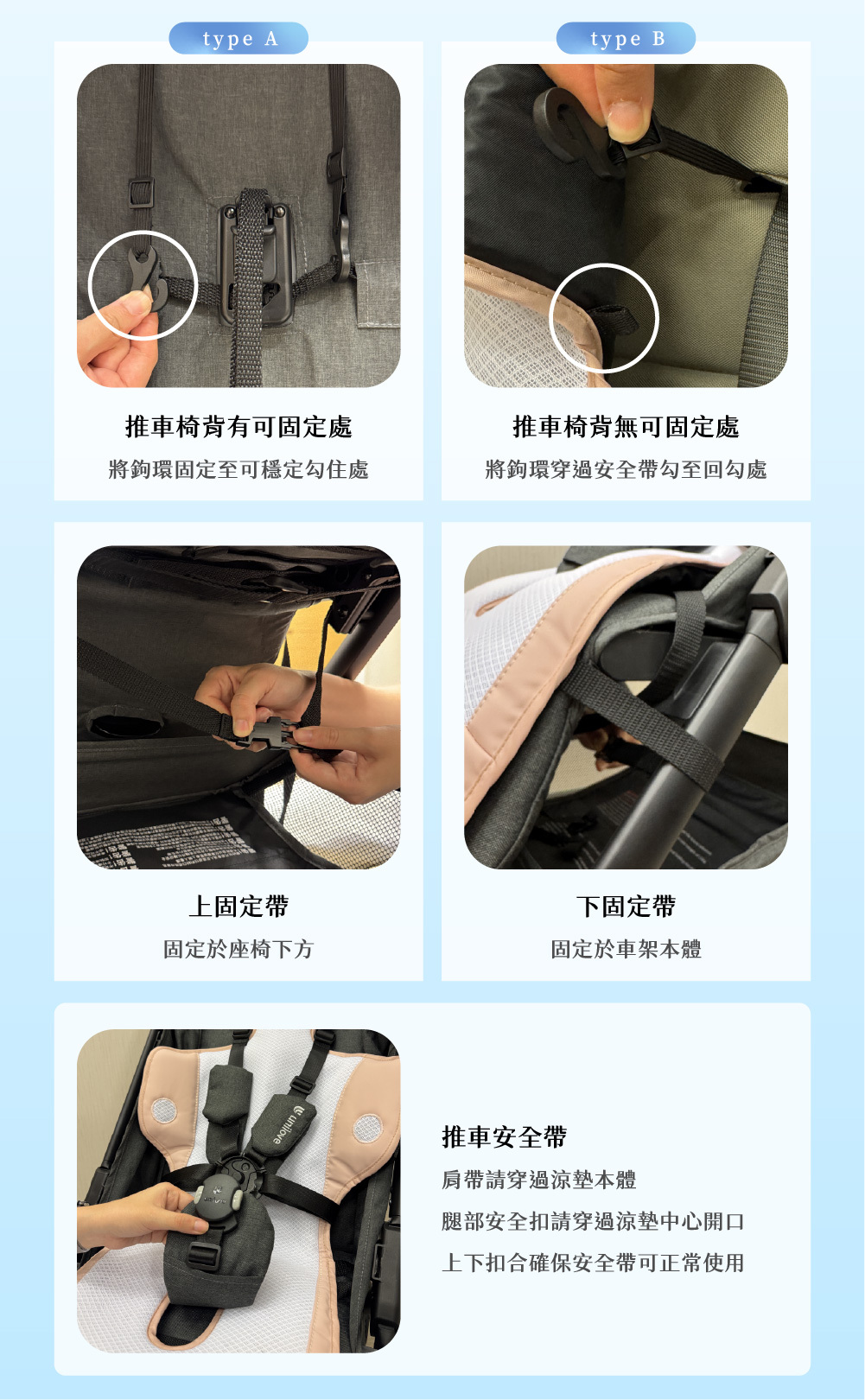 type A

推車椅背有可固定處

將鉤環固定至可穩定勾住處

type B

推車椅背無可固定處

將鉤環穿過安全帶勾至回勾處

上固定帶

固定於座椅下方

下固定帶

固定於車架本體

unilove

推車安全帶

肩帶請穿過涼墊本體

腿部安全扣請穿過涼墊中心開口

上下扣合確保安全帶可正常使用