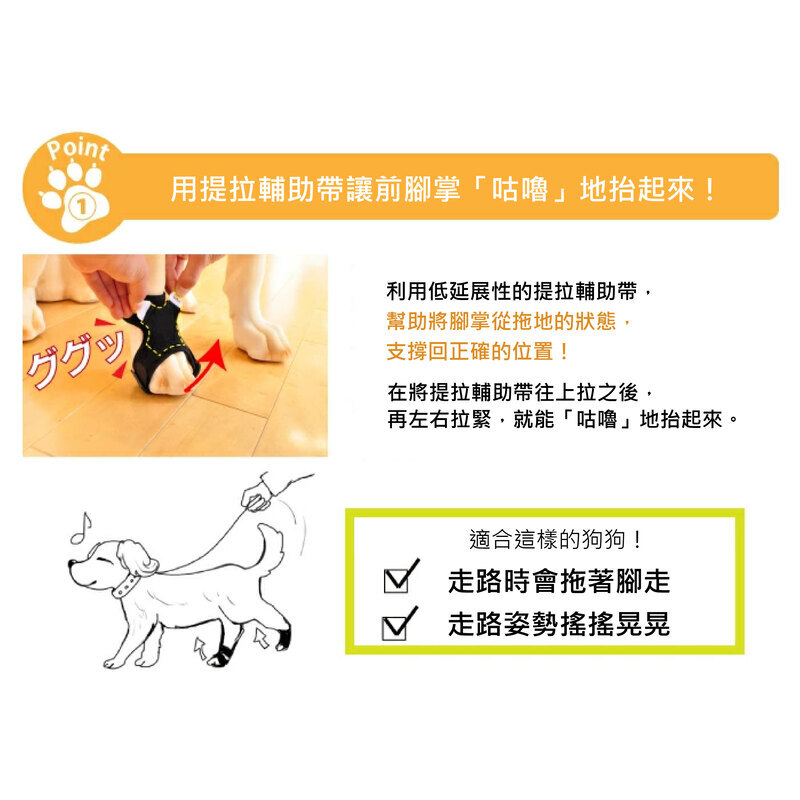 Point
1
用提拉輔助帶讓前腳掌「咕嚕」地抬起來！

ググッ

利用低延展性的提拉輔助帶，
幫助將腳掌從拖地的狀態，
支撐回正確的位置！

在將提拉輔助帶往上拉之後，
再左右拉緊，就能「咕嚕」地抬起來。

適合這樣的狗狗！
走路時會拖著腳走
走路姿勢搖搖晃晃