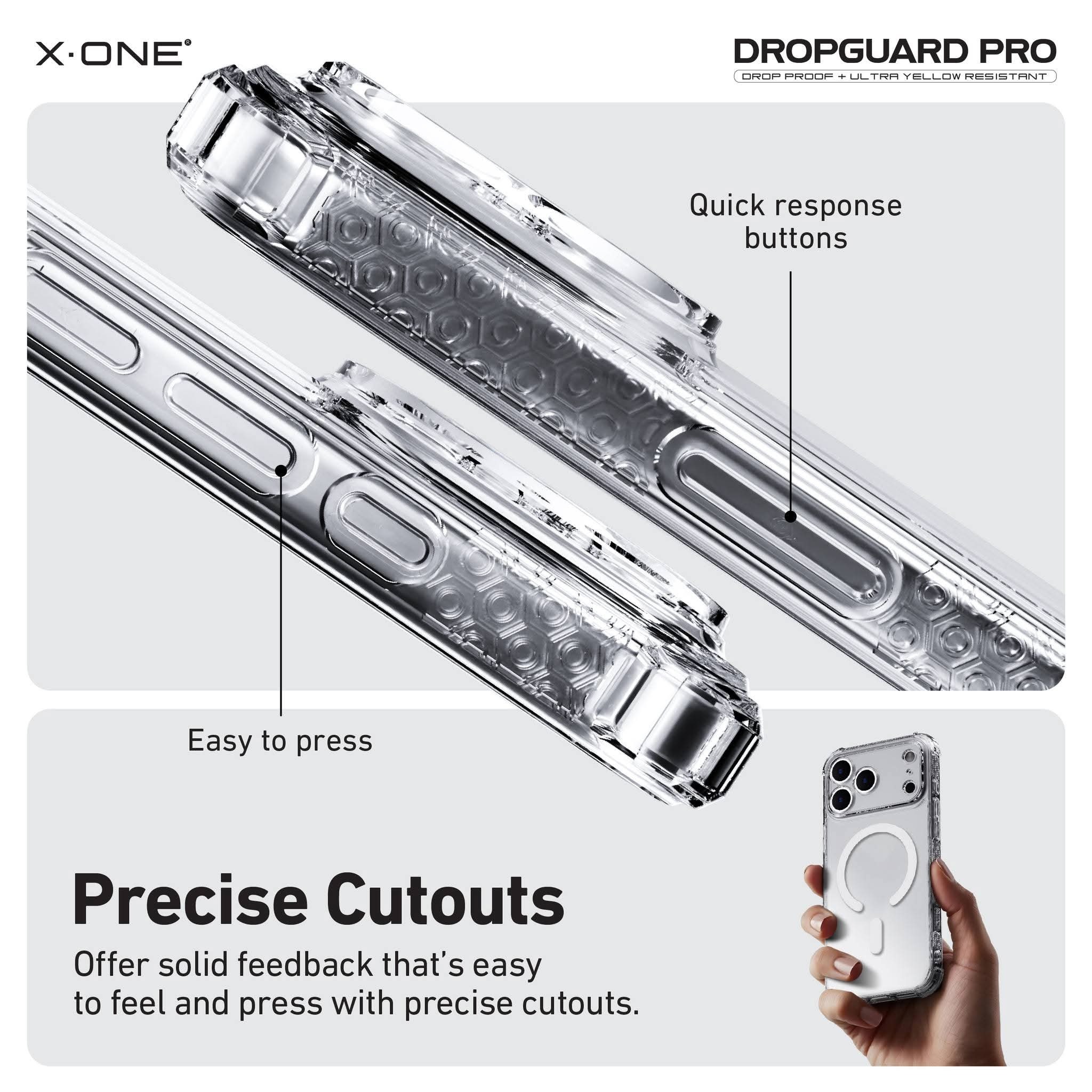 X·ONE®

DROPGUARD PRO
DROP PROOF + ULTRA YELLOW RESISTANT

Quick response buttons

Easy to press

Precise Cutouts

Offer solid feedback that's easy to feel and press with precise cutouts.