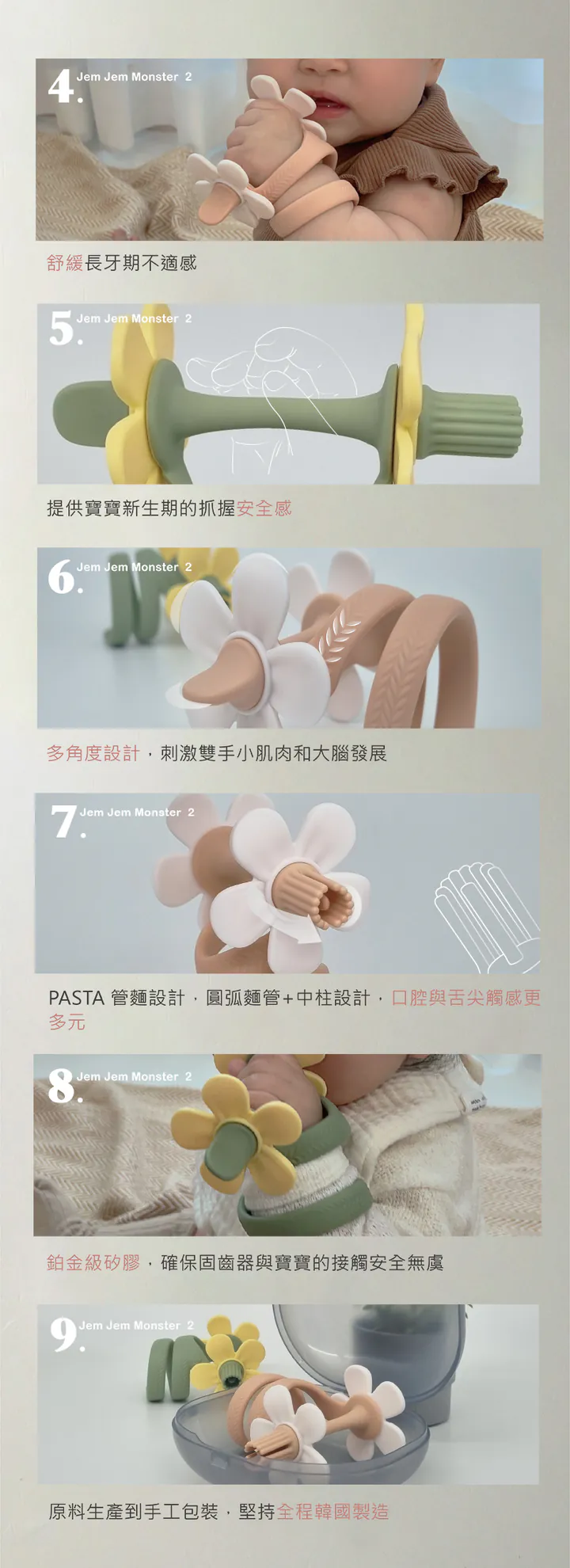 4. Jem Jem Monster 2

舒緩長牙期不適感

5. Jem Jem Monster 2

提供寶寶新生期的抓握安全感

6. Jem Jem Monster 2

多角度設計，刺激雙手小肌肉和大腦發展

7. Jem Jem Monster 2

PASTA 管麵設計，圓弧麵管+中柱設計，口腔與舌尖觸感更多元

8. Jem Jem Monster 2

鉑金級矽膠，確保固齒器與寶寶的接觸安全無虞

9. Jem Jem Monster 2

原料生產到手工包裝，堅持全程韓國製造