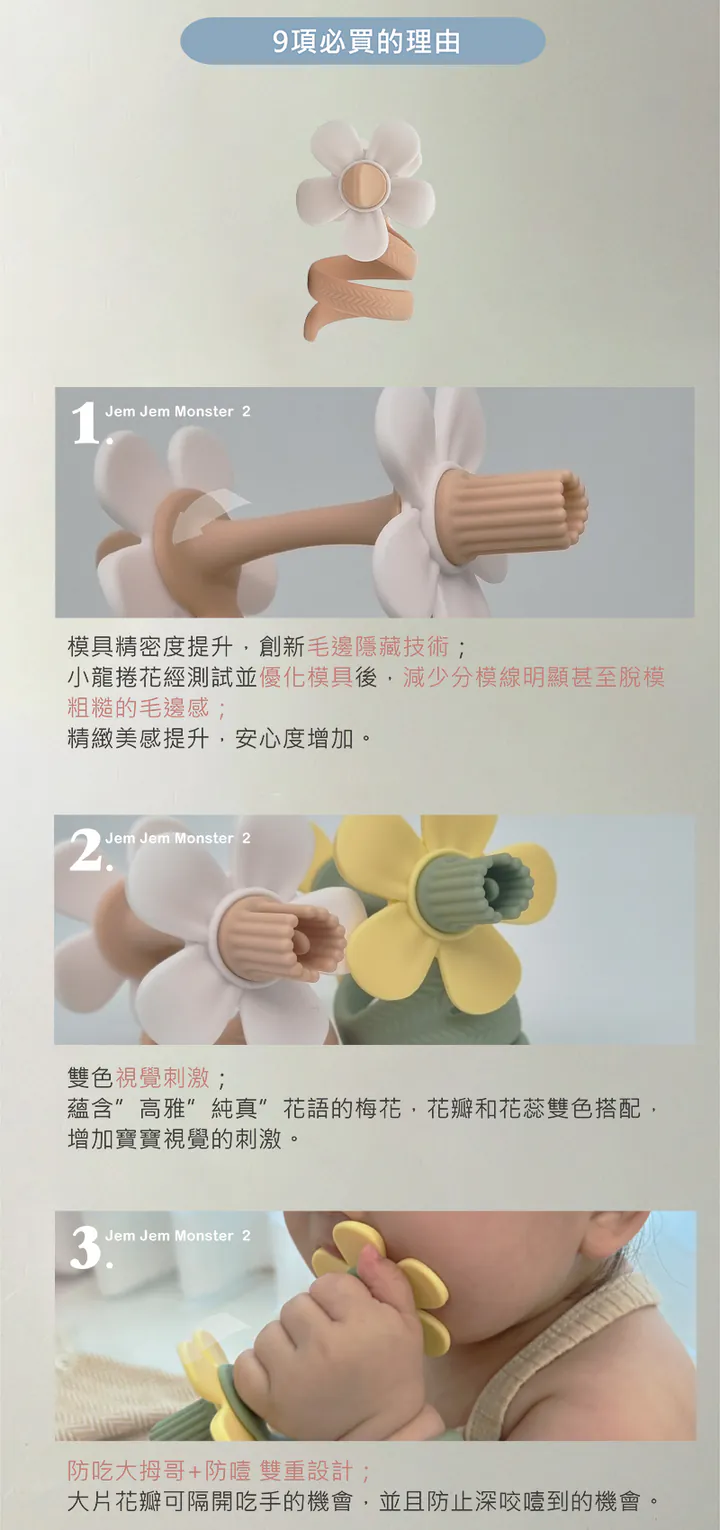 9項必買的理由

1. Jem Jem Monster 2

模具精密度提升，創新毛邊隱藏技術；
小龍捲花經測試並優化模具後，減少分模線明顯甚至脫模粗糙的毛邊感；
精緻美感提升，安心度增加。

2. Jem Jem Monster 2

雙色視覺刺激；
蘊含”高雅”純真”花語的梅花，花瓣和花蕊雙色搭配，增加寶寶視覺的刺激。

3. Jem Jem Monster 2

防吃大拇哥+防噎 雙重設計；
大片花瓣可隔開吃手的機會，並且防止深咬噎到的機會。