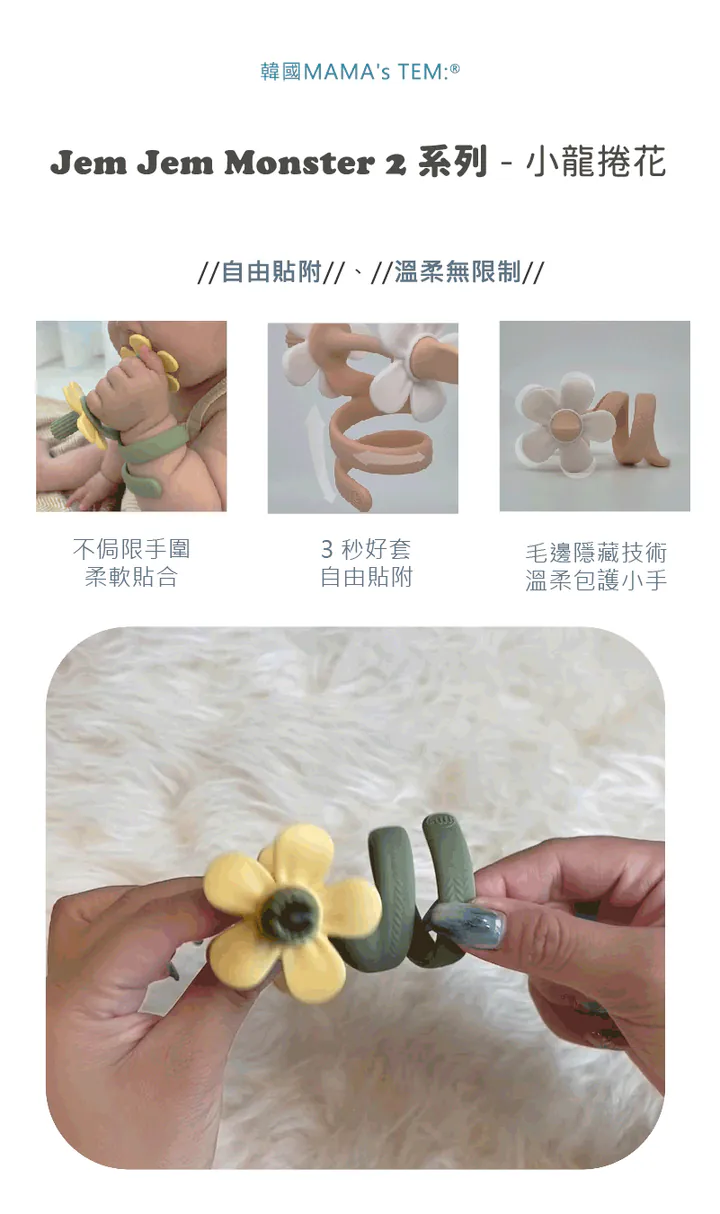 韓國MAMA's TEM:®

Jem Jem Monster 2 系列 - 小龍捲花

//自由貼附//、//溫柔無限制//

不侷限手圍
柔軟貼合

3 秒好套
自由貼附

毛邊隱藏技術
溫柔包護小手