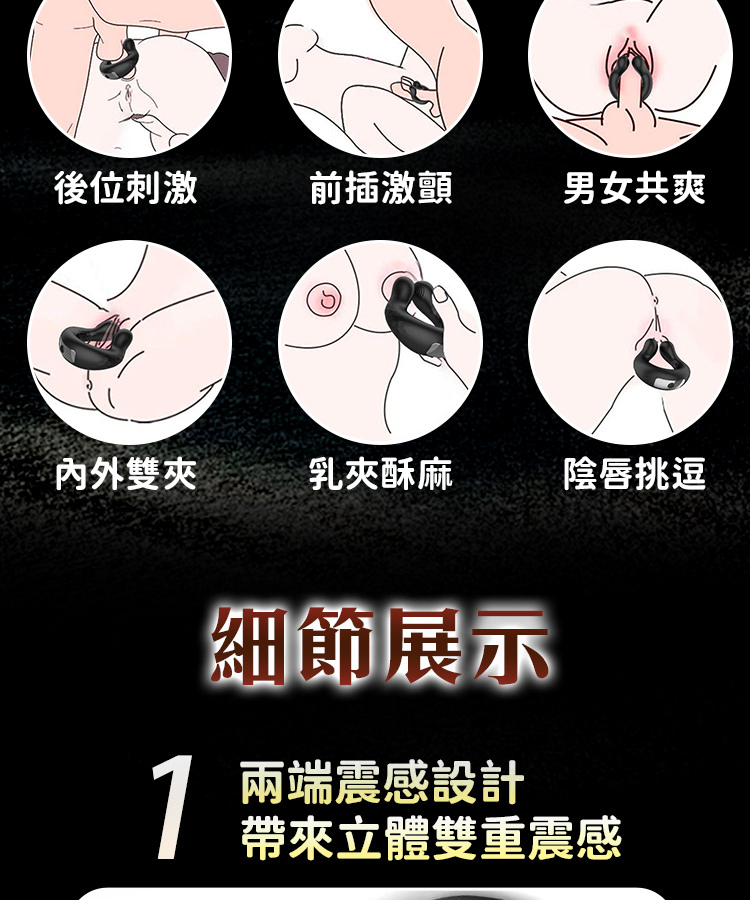 後位刺激

前插激顫

男女共爽

內外雙夾

乳夾酥麻

陰唇挑逗

細節展示

1

兩端震感設計
帶來立體雙重震感