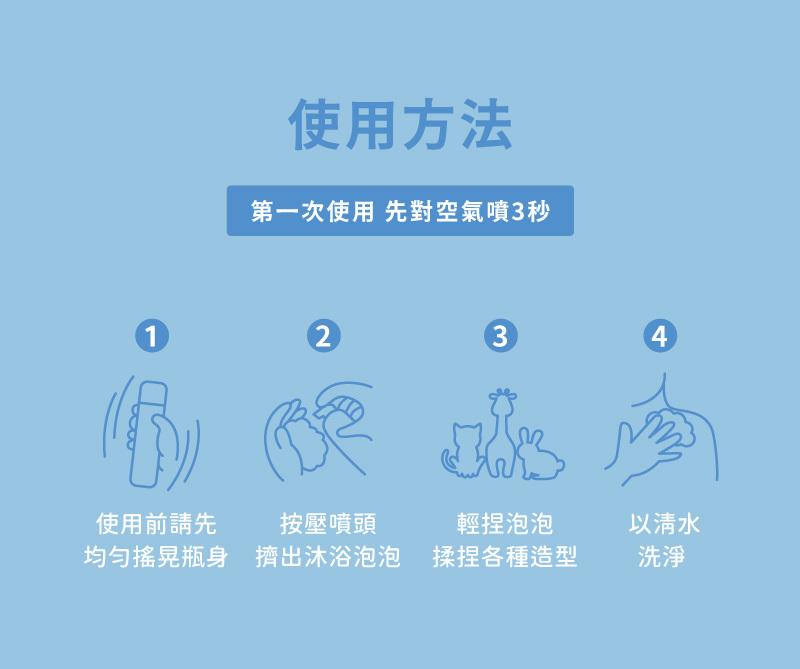 使用方法

第一次使用 先對空氣噴3秒

1
使用前請先
均勻搖晃瓶身

2
按壓噴頭
擠出沐浴泡泡

3
輕捏泡泡
揉捏各種造型

4
以清水
洗淨