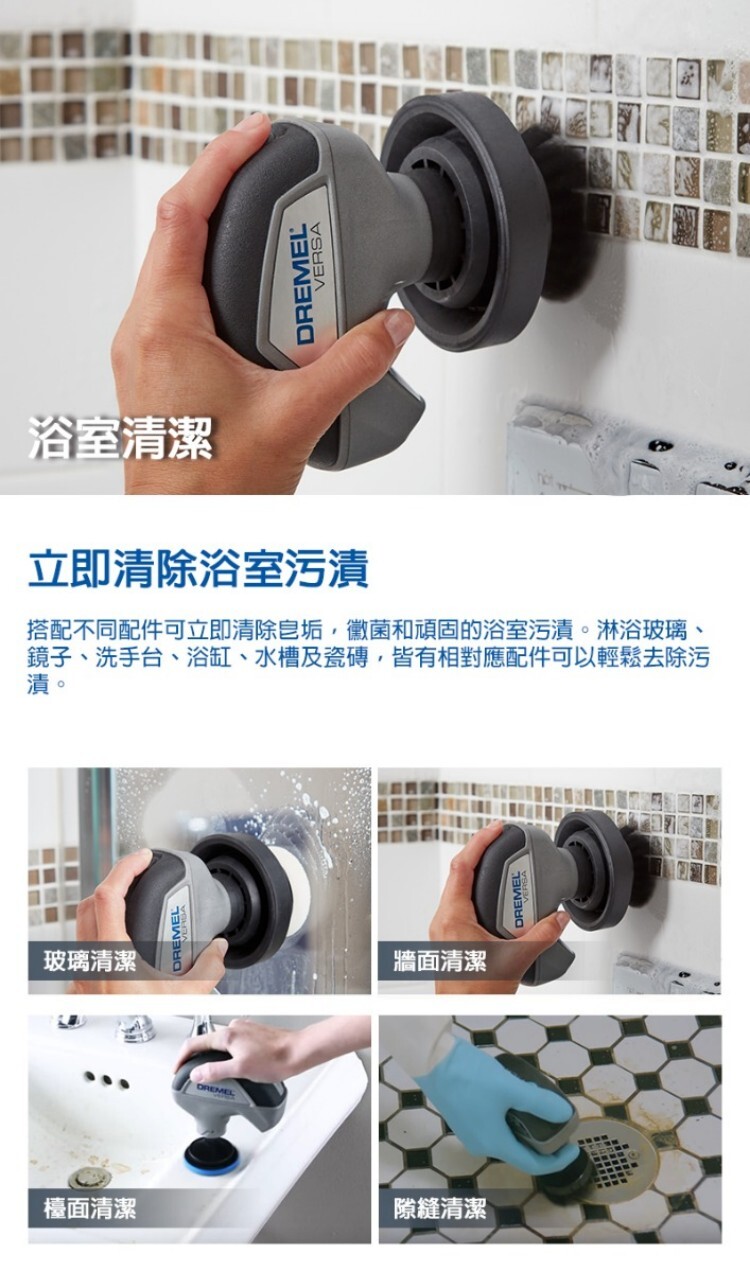 DREMEL VERSA

浴室清潔

立即清除浴室污漬

搭配不同配件可立即清除皂垢，黴菌和頑固的浴室污漬。淋浴玻璃、鏡子、洗手台、浴缸、水槽及瓷磚，皆有相對應配件可以輕鬆去除污漬。

DREMEL VERSA

玻璃清潔

DREMEL VERSA

牆面清潔

DREMEL

檯面清潔

隙縫清潔