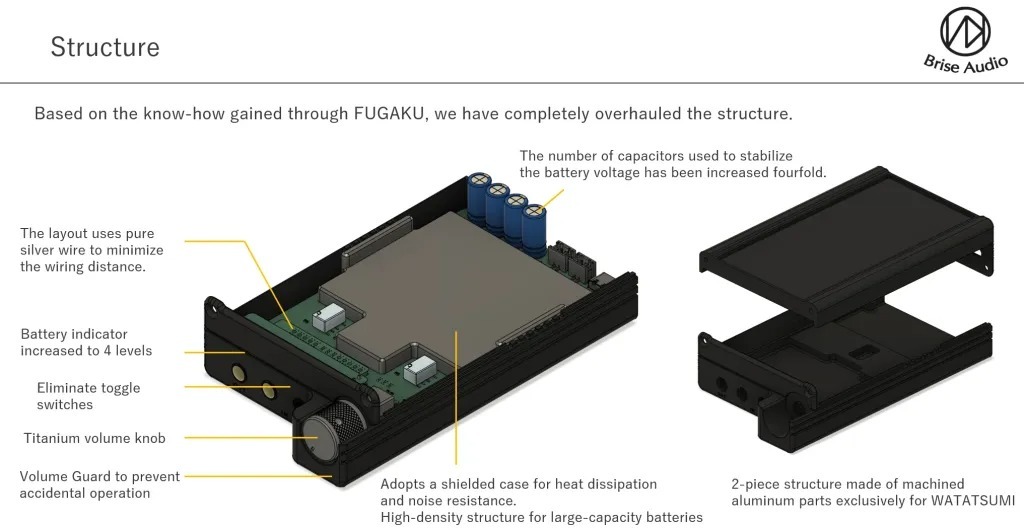 Structure

Brise Audio

Based on the know-how gained through FUGAKU, we have completely overhauled the structure.

The number of capacitors used to stabilize the battery voltage has been increased fourfold.

The layout uses pure silver wire to minimize the wiring distance.

Battery indicator increased to 4 levels

Eliminate toggle switches

Titanium volume knob

Volume Guard to prevent accidental operation

Adopts a shielded case for heat dissipation and noise resistance.
High-density structure for large-capacity batteries

2-piece structure made of machined aluminum parts exclusively for WATATSUMI