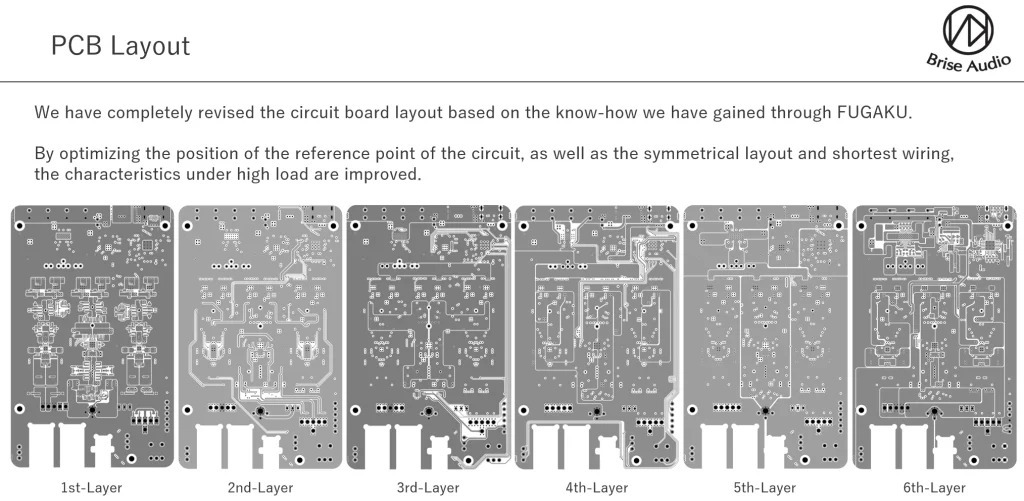 PCB Layout

Brise Audio

We have completely revised the circuit board layout based on the know-how we have gained through FUGAKU.

By optimizing the position of the reference point of the circuit, as well as the symmetrical layout and shortest wiring, the characteristics under high load are improved.

1st-Layer
2nd-Layer
3rd-Layer
4th-Layer
5th-Layer
6th-Layer