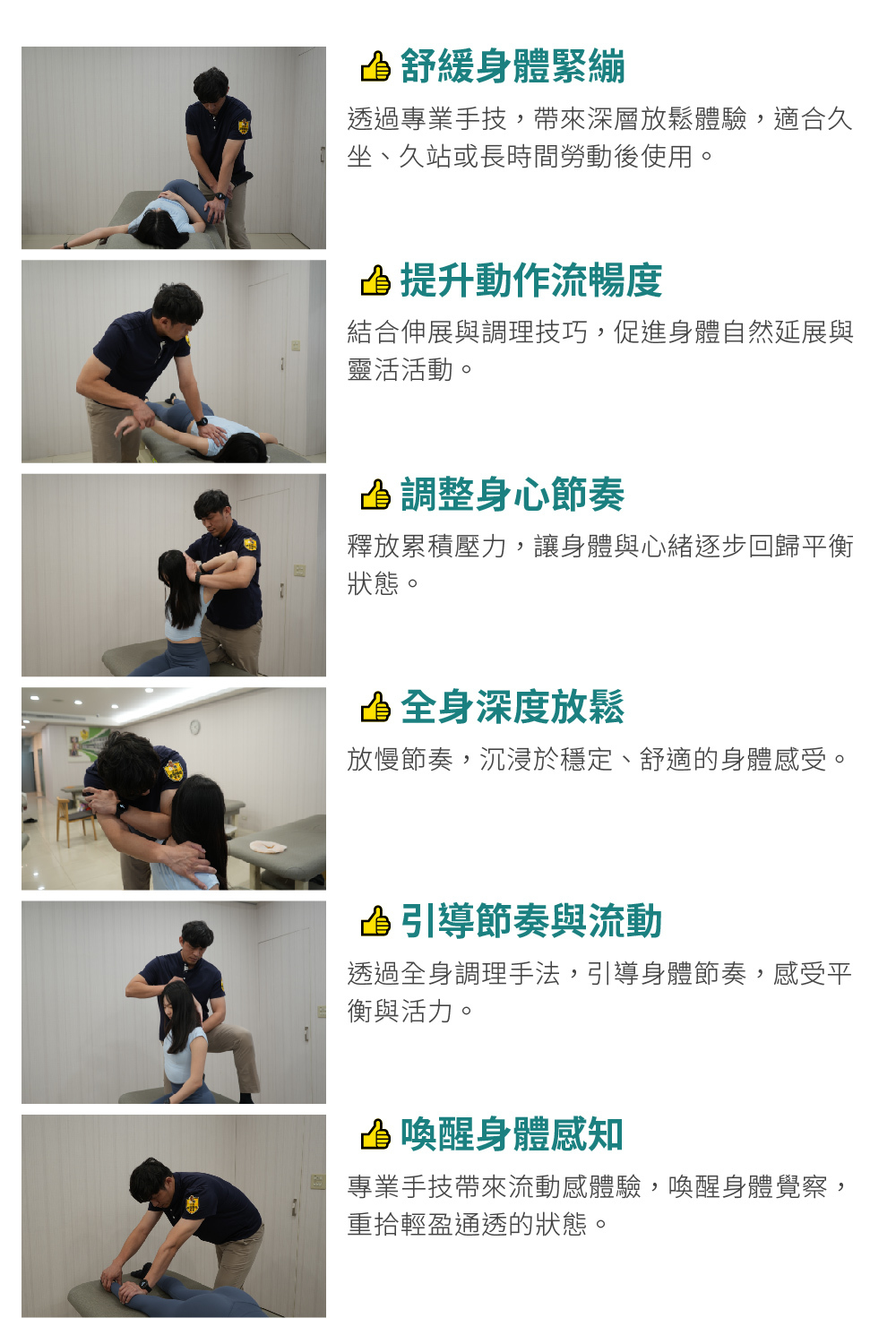 舒緩身體緊繃

透過專業手技，帶來深層放鬆體驗，適合久坐、久站或長時間勞動後使用。

提升動作流暢度

結合伸展與調理技巧，促進身體自然延展與靈活活動。

調整身心節奏

釋放累積壓力，讓身體與心緒逐步回歸平衡狀態。

全身深度放鬆

放慢節奏，沉浸於穩定、舒適的身體感受。

引導節奏與流動

透過全身調理手法，引導身體節奏，感受平衡與活力。

喚醒身體感知

專業手技帶來流動感體驗，喚醒身體覺察，重拾輕盈通透的狀態。