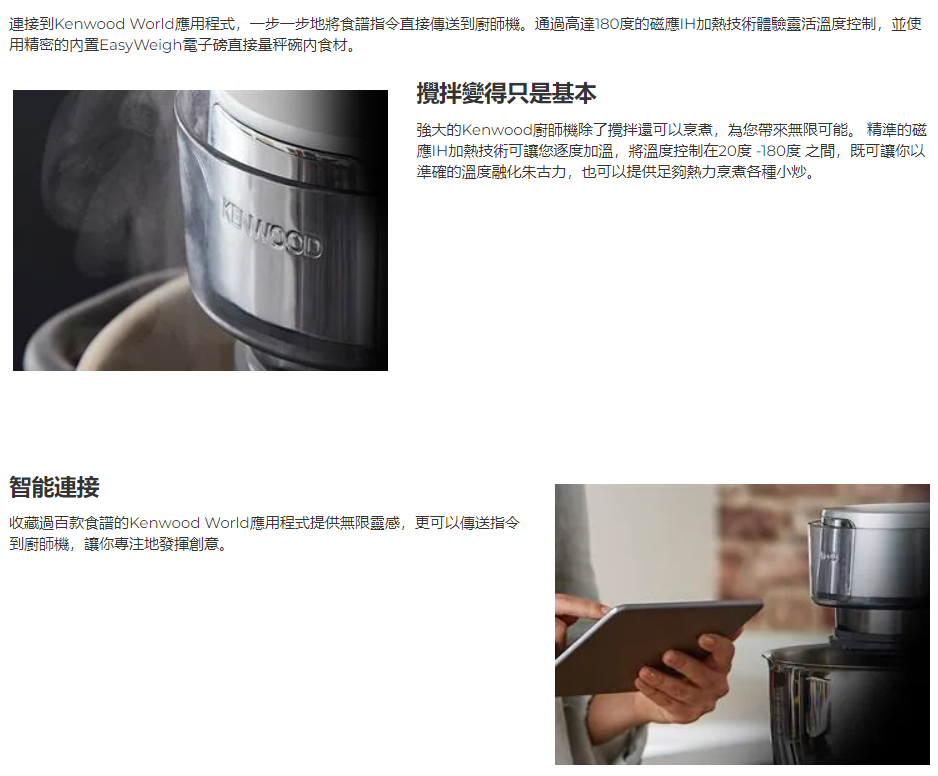 連接到Kenwood World應用程式，一步一步地將食譜指令直接傳送到廚師機。通過高達180度的磁應IH加熱技術體驗靈活溫度控制，並使用精密的內置EasyWeigh電子磅直接量秤碗內食材。

KENWOOD

攪拌變得只是基本

強大的Kenwood廚師機除了攪拌還可以烹煮，為您帶來無限可能。 精準的磁應IH加熱技術可讓您逐度加溫，將溫度控制在20度 -180度 之間，既可讓你以準確的溫度融化朱古力，也可以提供足夠熱力烹煮各種小炒。

智能連接

收藏過百款食譜的Kenwood World應用程式提供無限靈感，更可以傳送指令到廚師機，讓你專注地發揮創意。