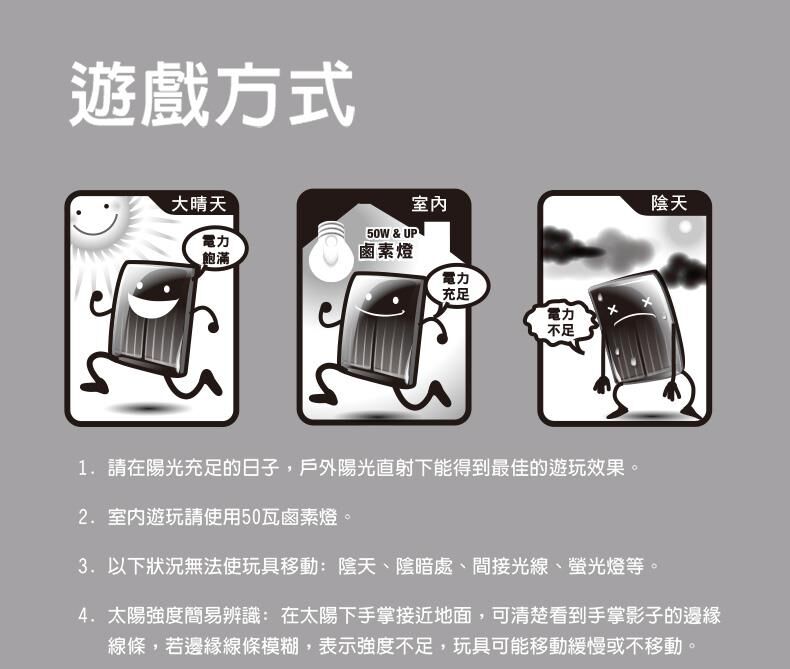 遊戲方式

大晴天

電力飽滿

室內

50W & UP
鹵素燈

電力充足

陰天

電力不足

1. 請在陽光充足的日子，戶外陽光直射下能得到最佳的遊玩效果。

2. 室內遊玩請使用50瓦鹵素燈。

3. 以下狀況無法使玩具移動：陰天、陰暗處、間接光線、螢光燈等。

4. 太陽強度簡易辨識：在太陽下手掌接近地面，可清楚看到手掌影子的邊緣線條，若邊緣線條模糊，表示強度不足，玩具可能移動緩慢或不移動。