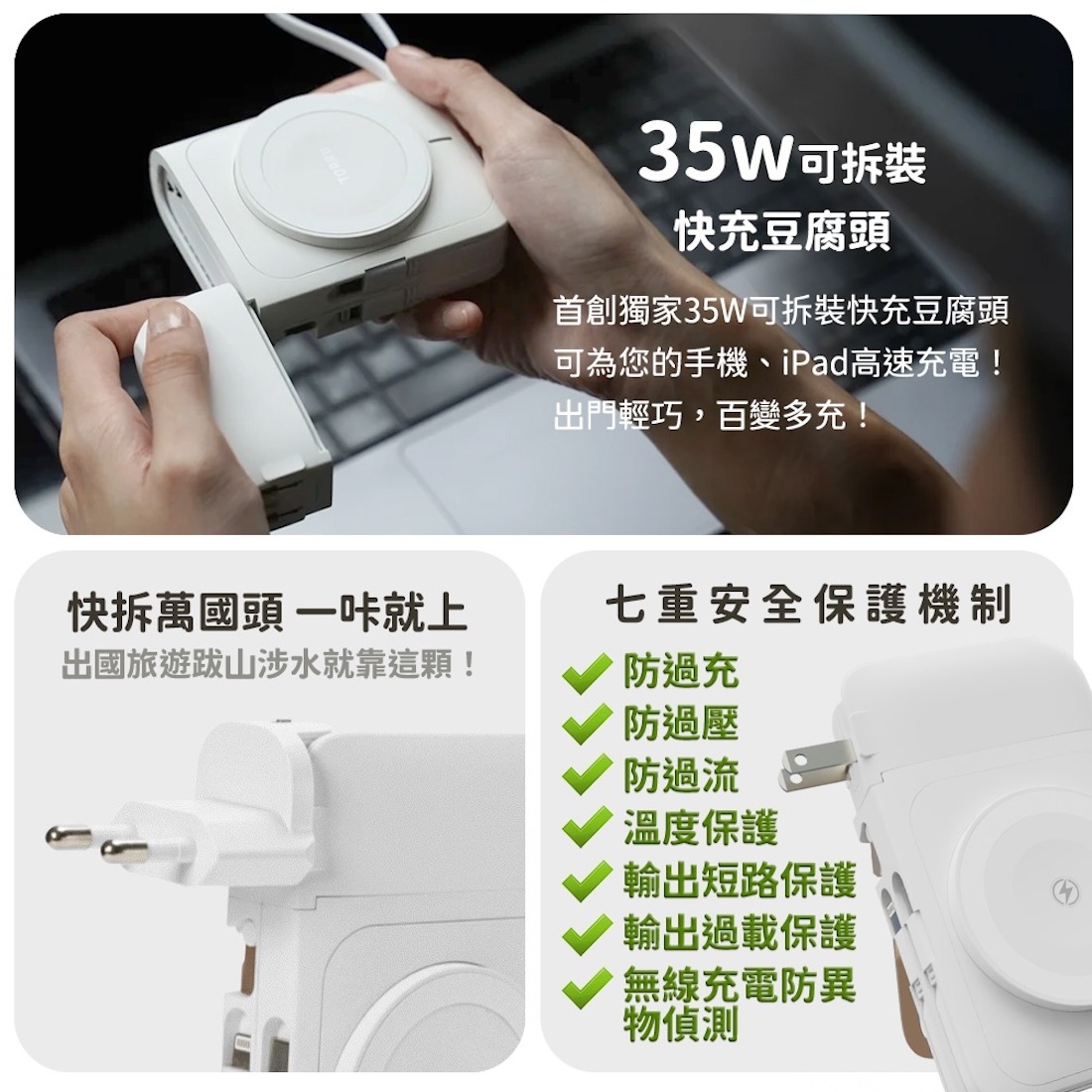 35W可拆裝
快充豆腐頭

首創獨家35W可拆裝快充豆腐頭
可為您的手機、iPad高速充電！
出門輕巧，百變多充！

快拆萬國頭 一咔就上
出國旅遊跋山涉水就靠這顆！

七重安全保護機制
防過充
防過壓
防過流
溫度保護
輸出短路保護
輸出過載保護
無線充電防異物偵測