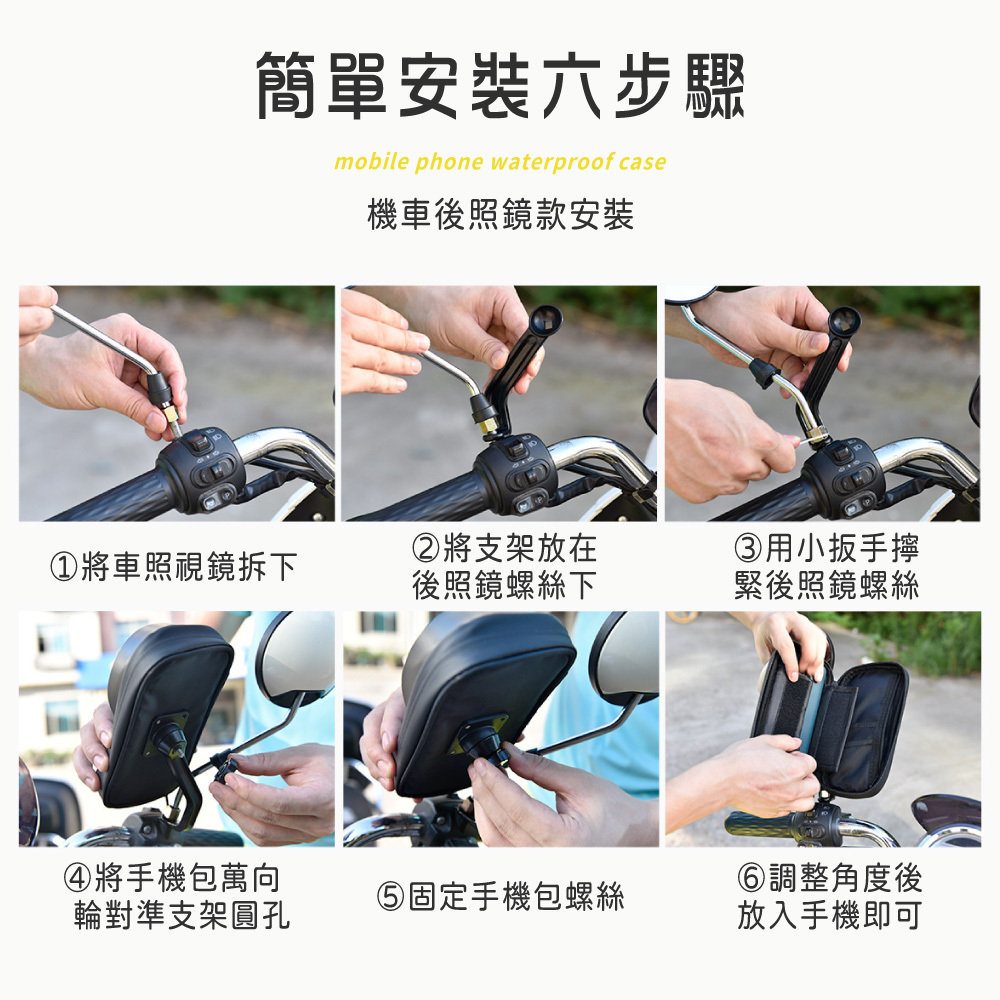 簡單安裝六步驟

mobile phone waterproof case

機車後照鏡款安裝

①將車照視鏡拆下

②將支架放在後照鏡螺絲下

③用小扳手擰緊後照鏡螺絲

④將手機包萬向輪對準支架圓孔

⑤固定手機包螺絲

⑥調整角度後放入手機即可