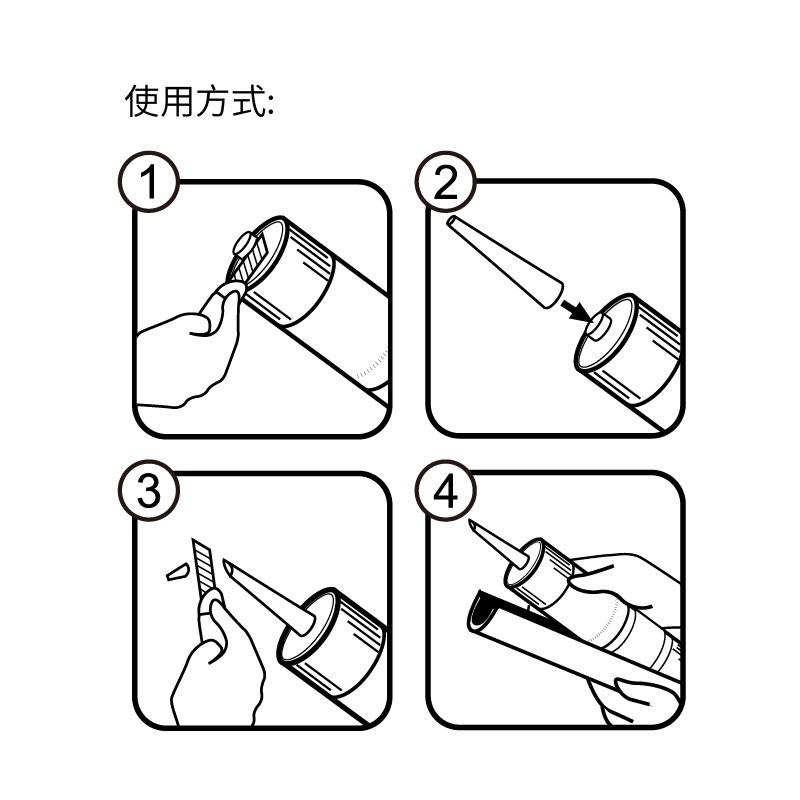 使用方式:

1

2

3

4